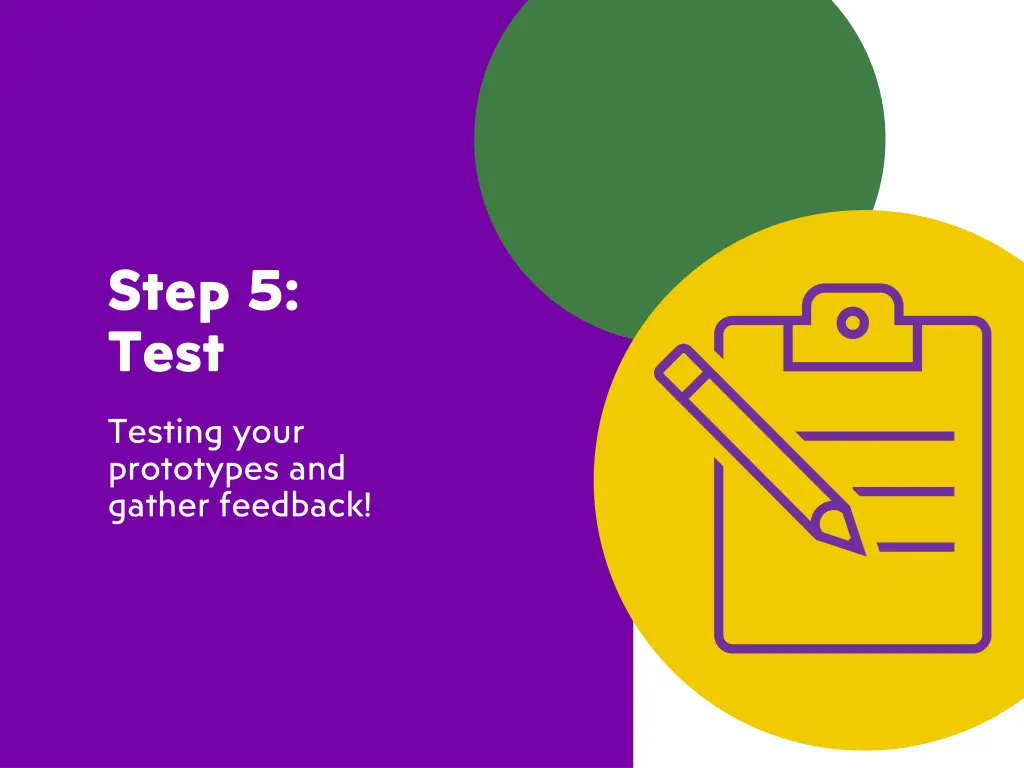 Step 5:
Test

Testing your prototypes and gather feedback!