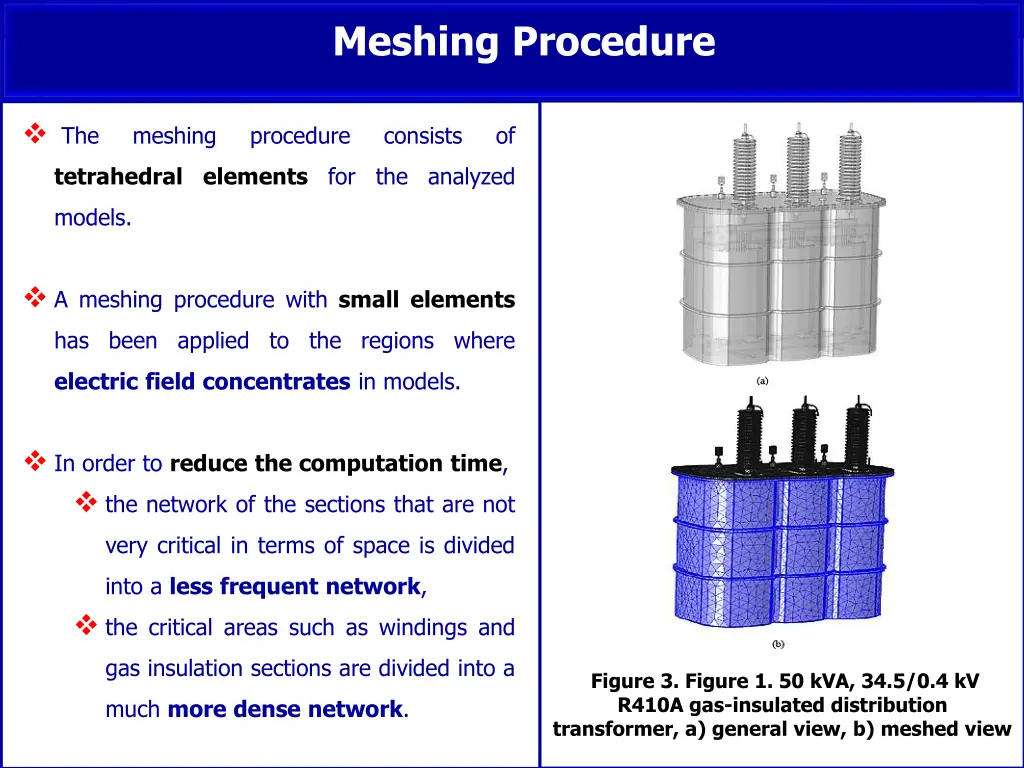 Meshing Procedure

❖ The meshing procedure consists of tetrahedral elements for the analyzed models.

❖ A meshing procedure with small elements has been applied to the regions where electric field concentrates in models.

❖ In order to reduce the computation time,

❖ the network of the sections that are not very critical in terms of space is divided into a less frequent network,

❖ the critical areas such as windings and gas insulation sections are divided into a much more dense network.

(a)

(b)

Figure 3. Figure 1. 50 kVA, 34.5/0.4 kV R410A gas-insulated distribution transformer, a) general view, b) meshed view