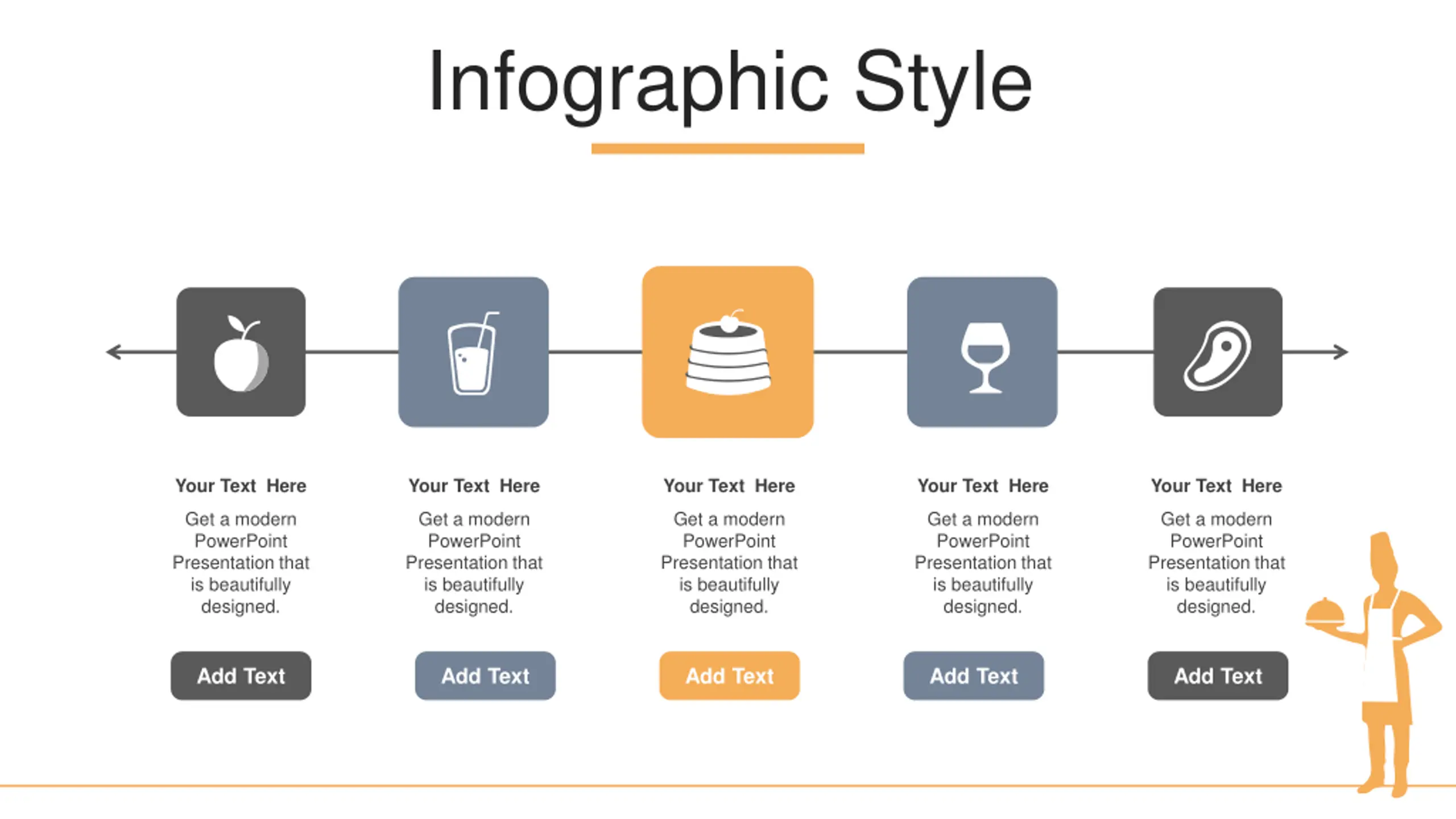 Infographic Style

Your Text Here

Get a modern PowerPoint Presentation that is beautifully designed.

Add Text

Your Text Here

Get a modern PowerPoint Presentation that is beautifully designed.

Add Text

Your Text Here

Get a modern PowerPoint Presentation that is beautifully designed.

Add Text

Your Text Here

Get a modern PowerPoint Presentation that is beautifully designed.

Add Text

Your Text Here

Get a modern PowerPoint Presentation that is beautifully designed.

Add Text