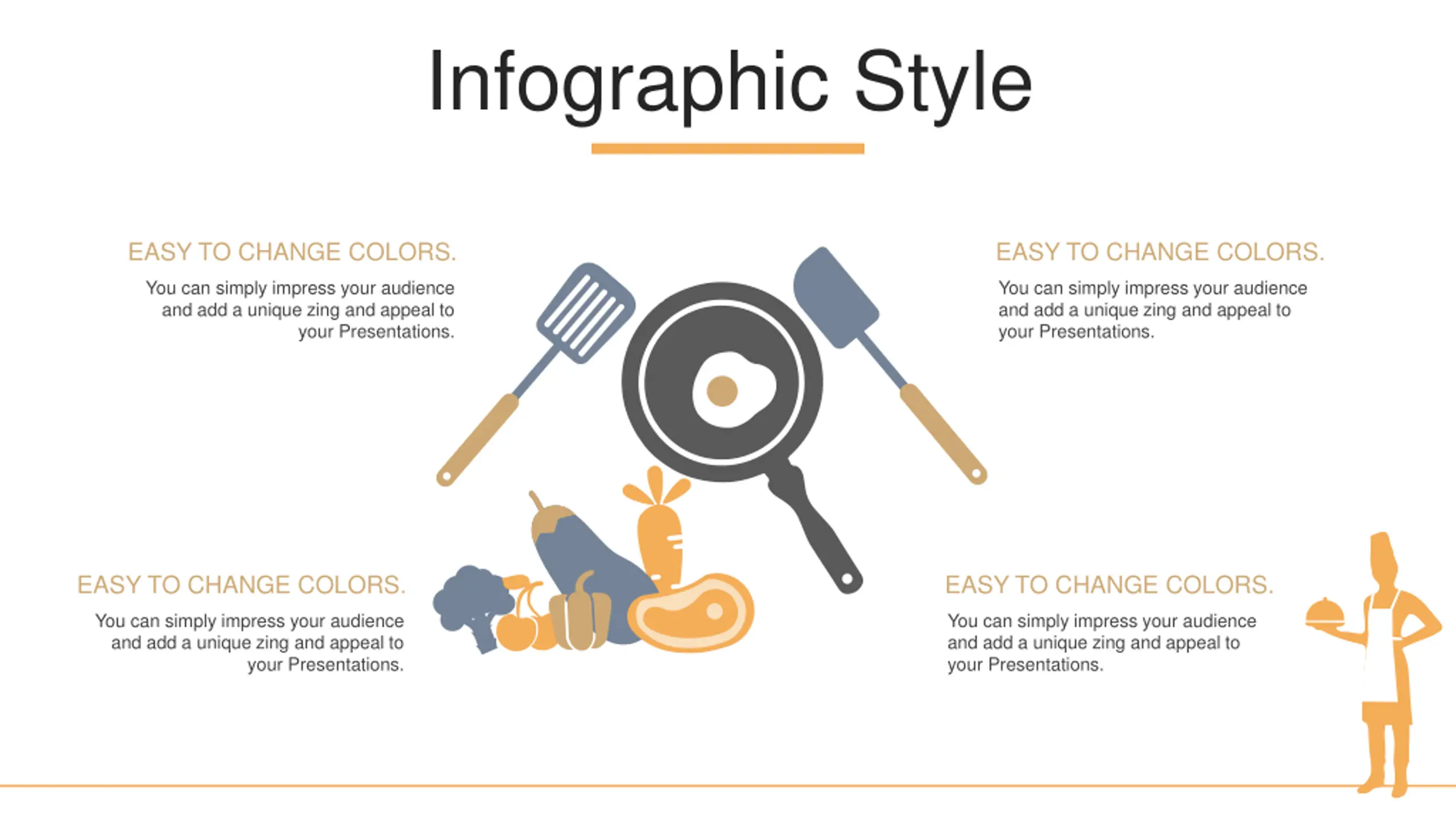 Infographic Style

EASY TO CHANGE COLORS.
You can simply impress your audience and add a unique zing and appeal to your Presentations.

EASY TO CHANGE COLORS.
You can simply impress your audience and add a unique zing and appeal to your Presentations.

EASY TO CHANGE COLORS.
You can simply impress your audience and add a unique zing and appeal to your Presentations.

EASY TO CHANGE COLORS.
You can simply impress your audience and add a unique zing and appeal to your Presentations.