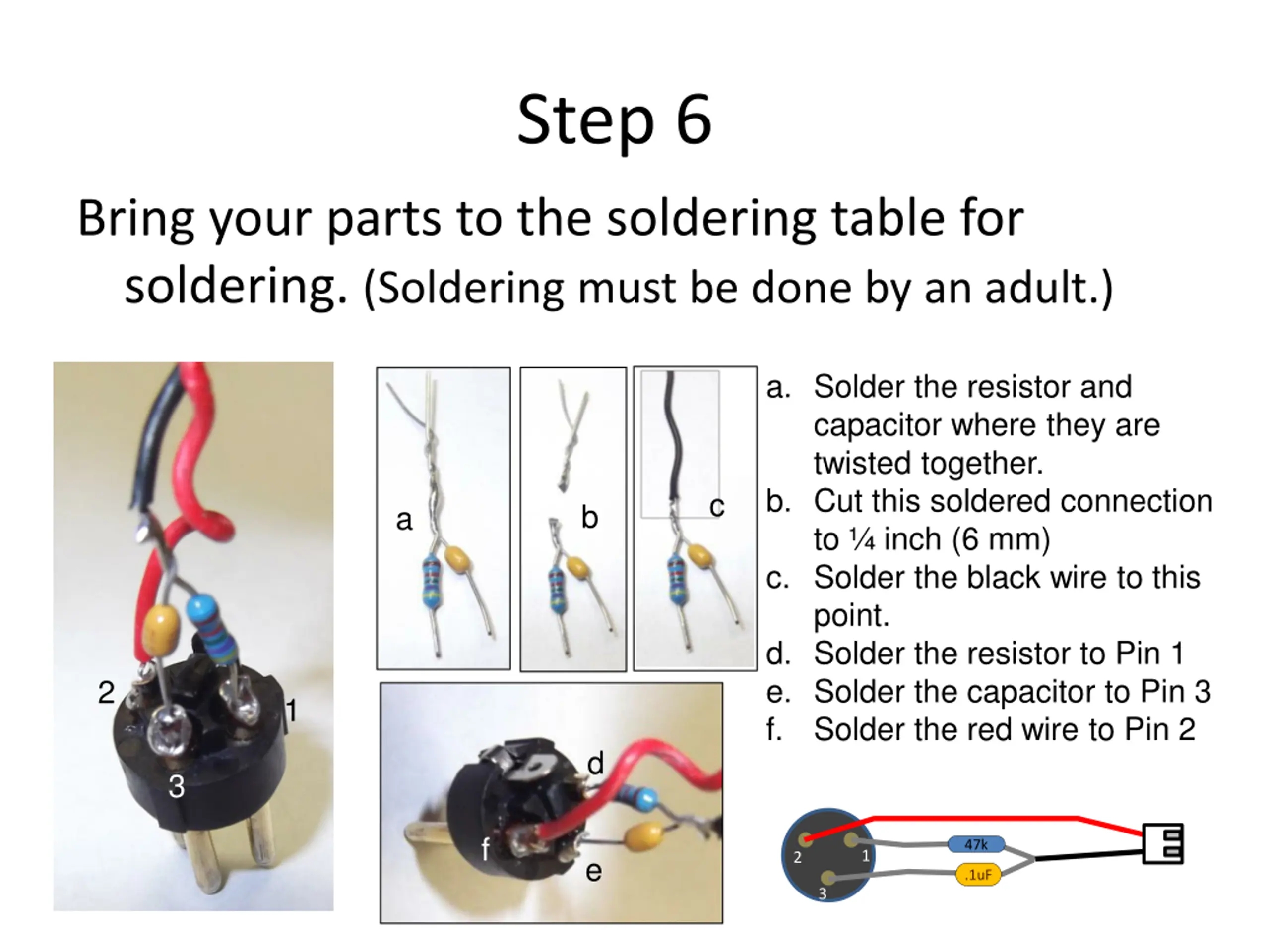 Step 6

Bring your parts to the soldering table for soldering. (Soldering must be done by an adult.)

2

1

3

a

b

c

d

f

e

a. Solder the resistor and capacitor where they are twisted together.
b. Cut this soldered connection to ¼ inch (6 mm)
c. Solder the black wire to this point.
d. Solder the resistor to Pin 1
e. Solder the capacitor to Pin 3
f. Solder the red wire to Pin 2

2

1

3

47k

.1uF