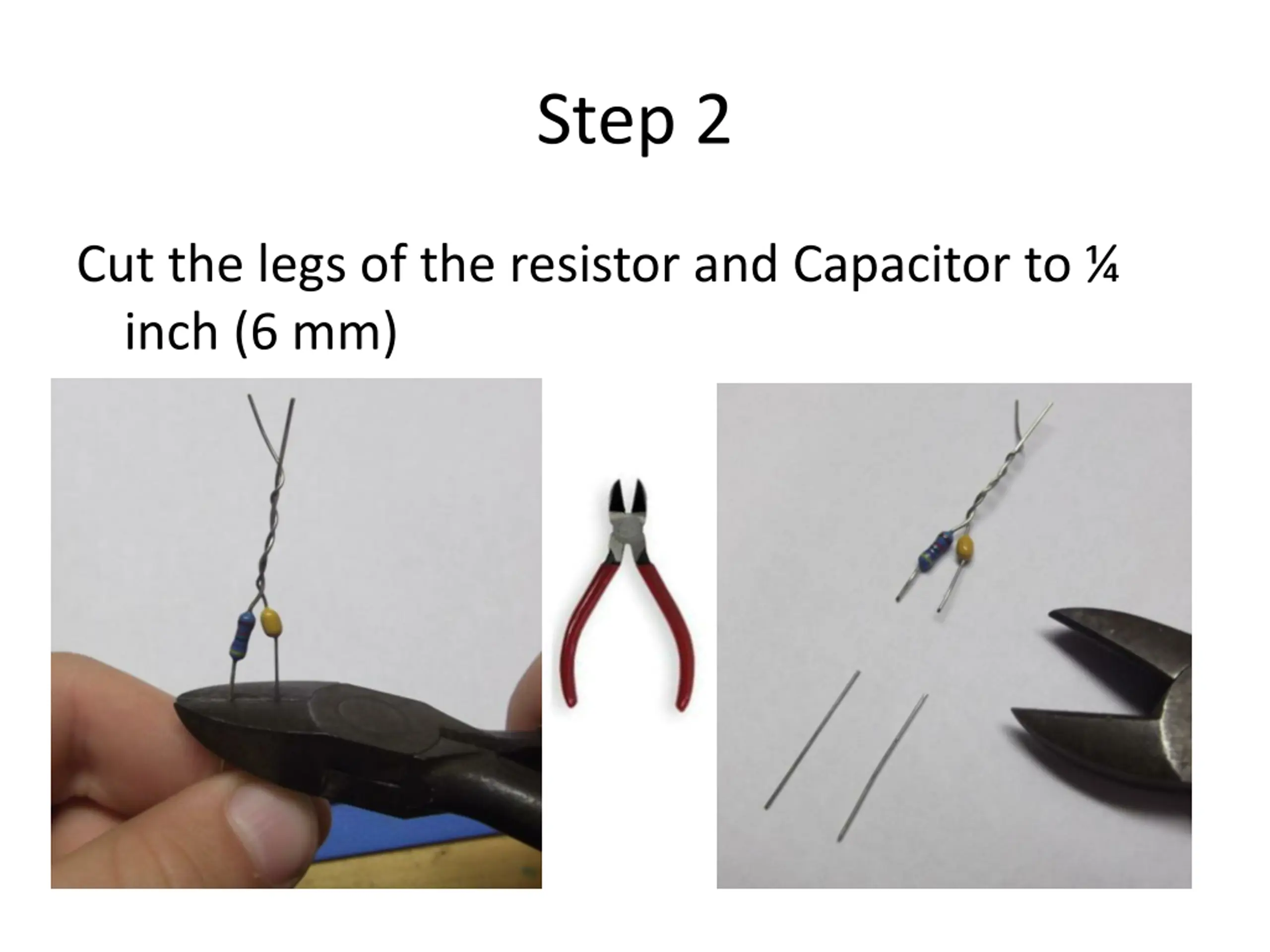 Step 2

Cut the legs of the resistor and Capacitor to ¼ inch (6 mm)