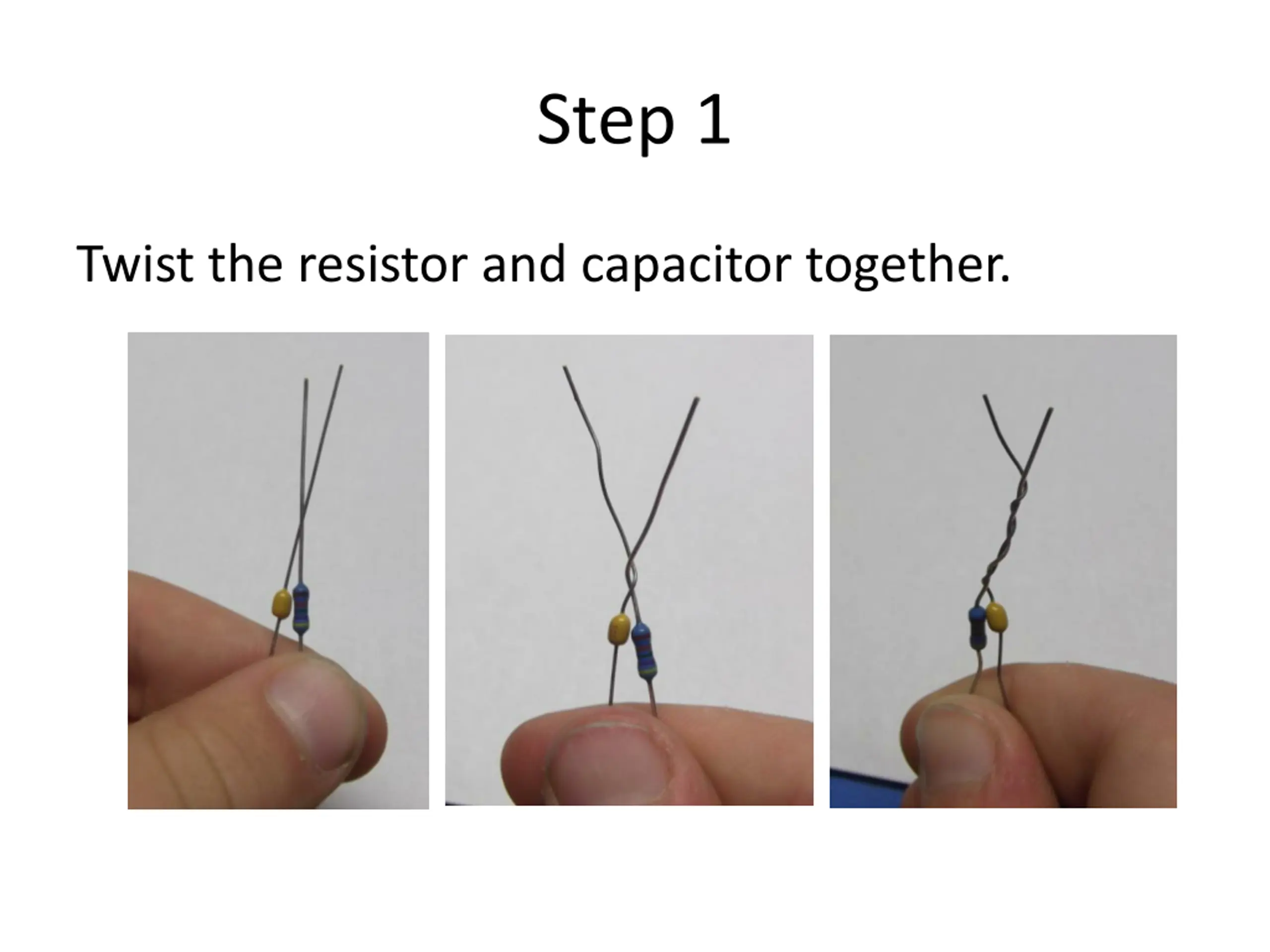 Step 1

Twist the resistor and capacitor together.