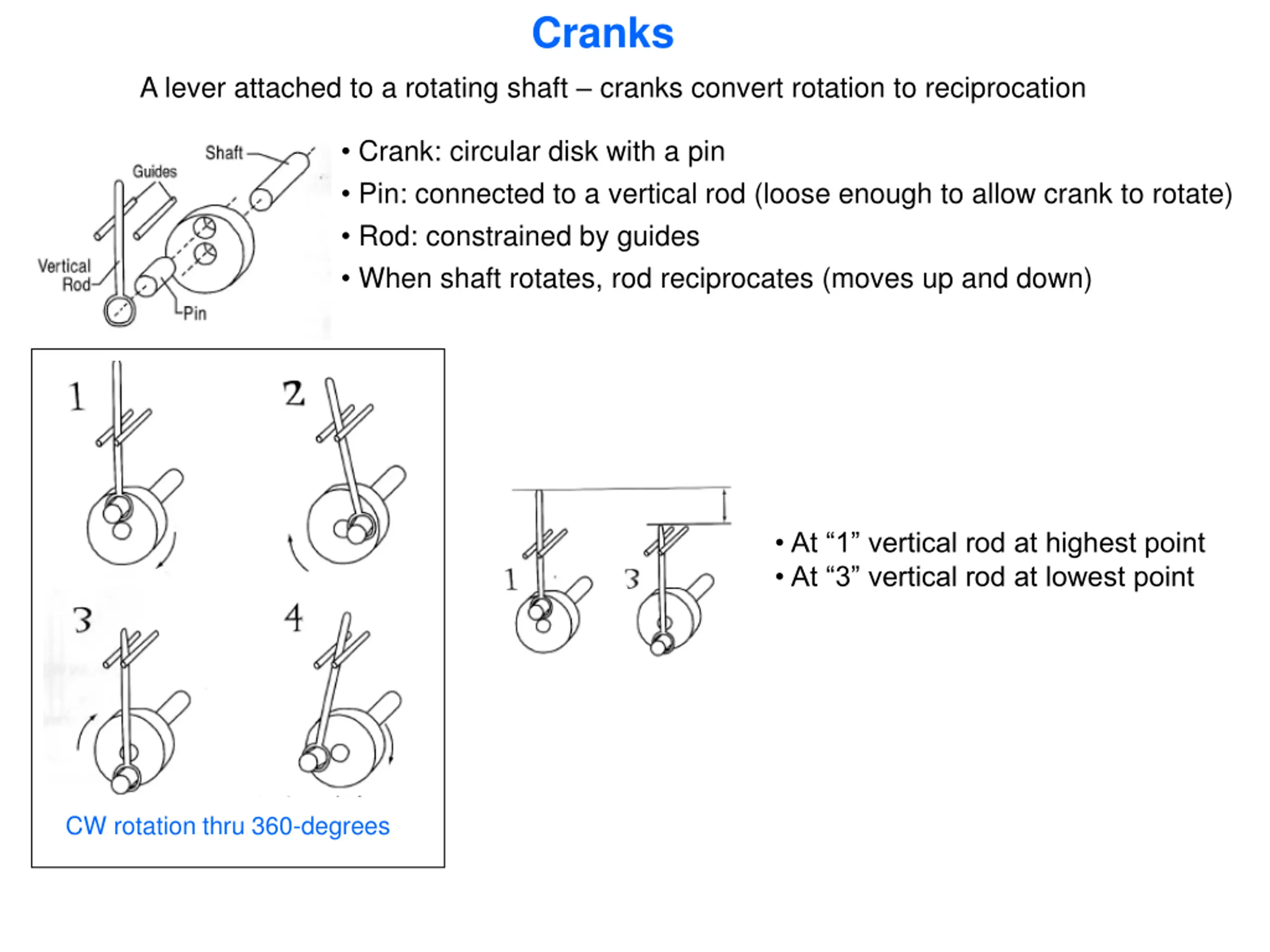 Cranks

A lever attached to a rotating shaft – cranks convert rotation to reciprocation

Shaft
Guides
Vertical Rod
Pin

• Crank: circular disk with a pin
• Pin: connected to a vertical rod (loose enough to allow crank to rotate)
• Rod: constrained by guides
• When shaft rotates, rod reciprocates (moves up and down)

1
2
3
4

CW rotation thru 360-degrees

1
3

• At “1” vertical rod at highest point
• At “3” vertical rod at lowest point