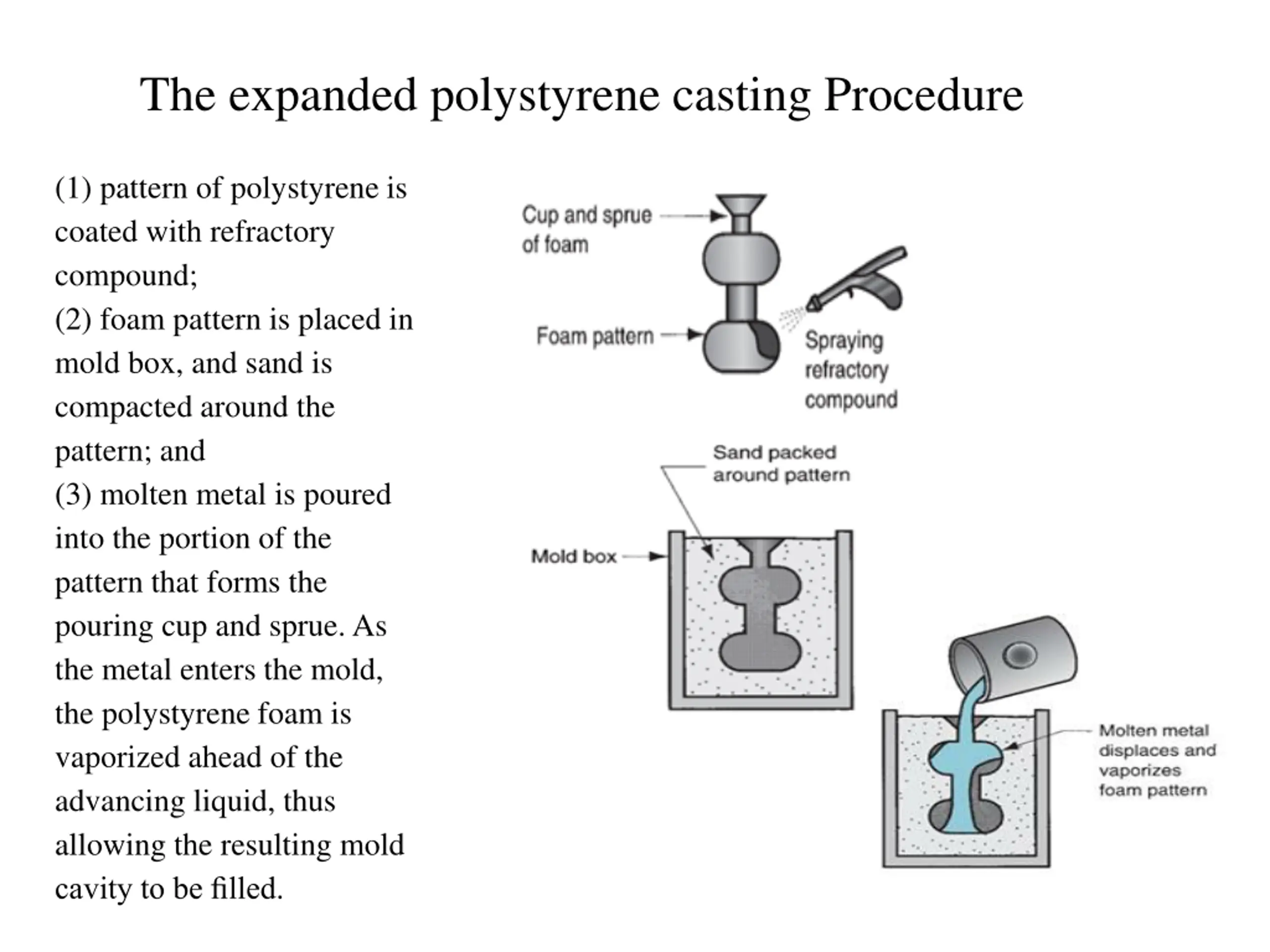 The expanded polystyrene casting Procedure

(1) pattern of polystyrene is coated with refractory compound;
(2) foam pattern is placed in mold box, and sand is compacted around the pattern; and
(3) molten metal is poured into the portion of the pattern that forms the pouring cup and sprue. As the metal enters the mold, the polystyrene foam is vaporized ahead of the advancing liquid, thus allowing the resulting mold cavity to be filled.

Cup and sprue of foam

Foam pattern

Spraying refractory compound

Sand packed around pattern

Mold box

Molten metal displaces and vaporizes foam pattern