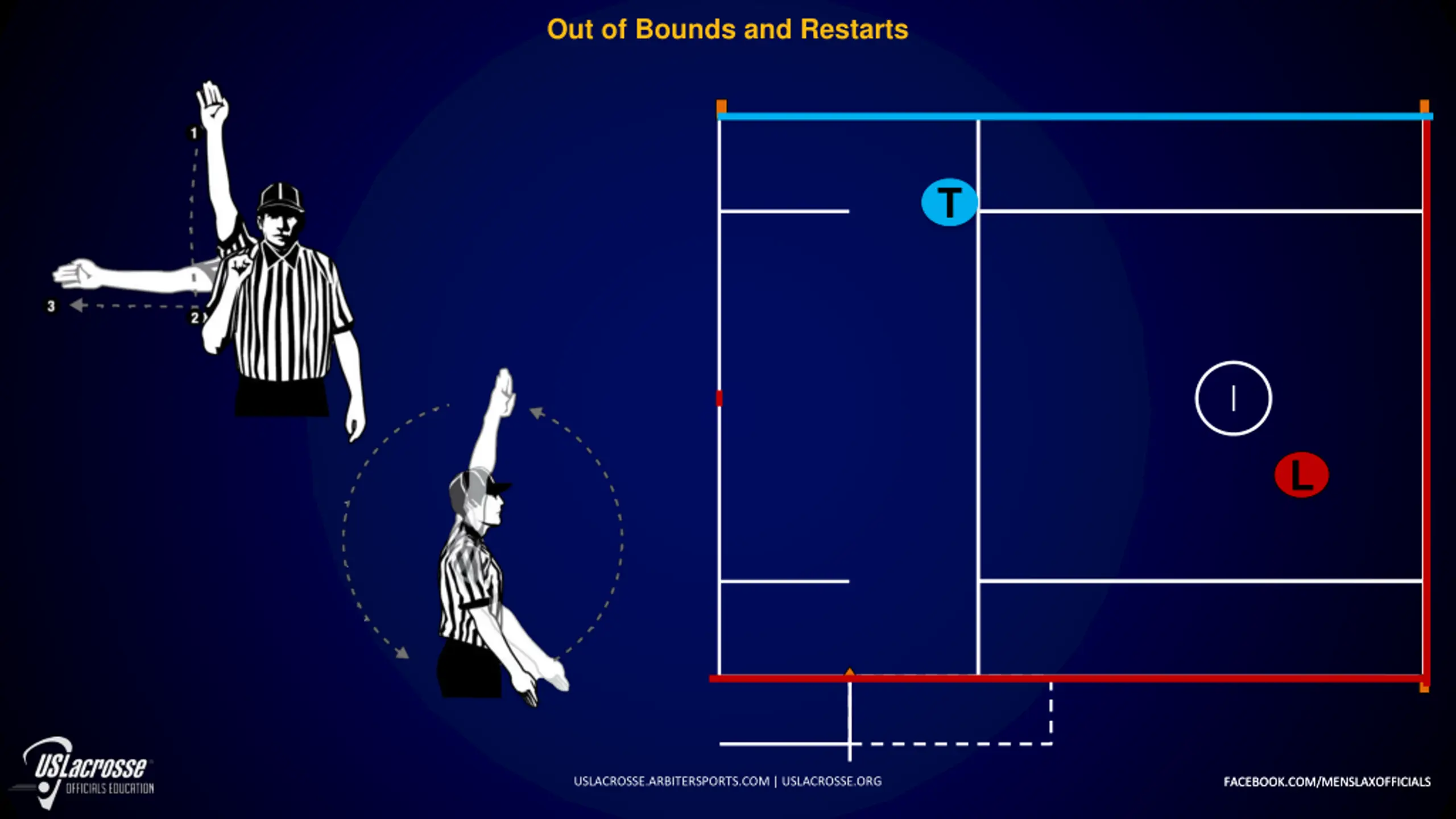 Out of Bounds and Restarts

1

3

2

T

L

USLacrosse
OFFICIALS EDUCATION

USLACROSSE.ARBITERSPORTS.COM | USLACROSSE.ORG

FACEBOOK.COM/MENSLAXOFFICIALS