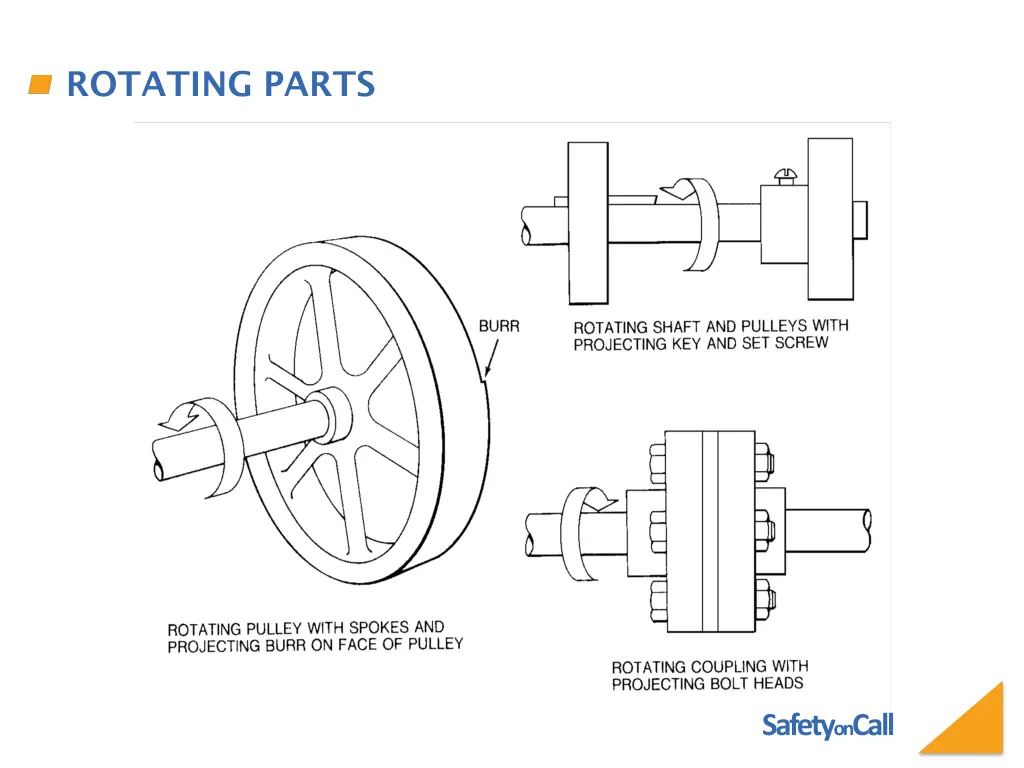 ROTATING PARTS

BURR

ROTATING SHAFT AND PULLEYS WITH PROJECTING KEY AND SET SCREW

ROTATING PULLEY WITH SPOKES AND PROJECTING BURR ON FACE OF PULLEY

ROTATING COUPLING WITH PROJECTING BOLT HEADS

SafetyonCall