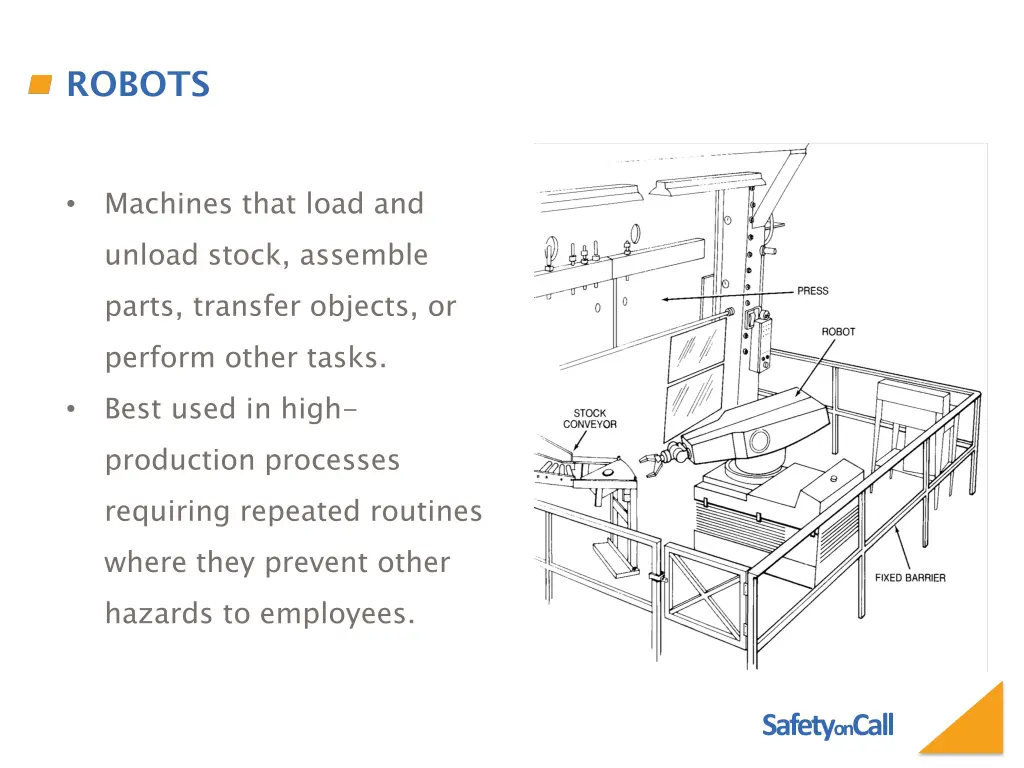 ROBOTS

• Machines that load and unload stock, assemble parts, transfer objects, or perform other tasks.
• Best used in high-production processes requiring repeated routines where they prevent other hazards to employees.

PRESS
ROBOT
STOCK CONVEYOR
FIXED BARRIER

SafetyonCall