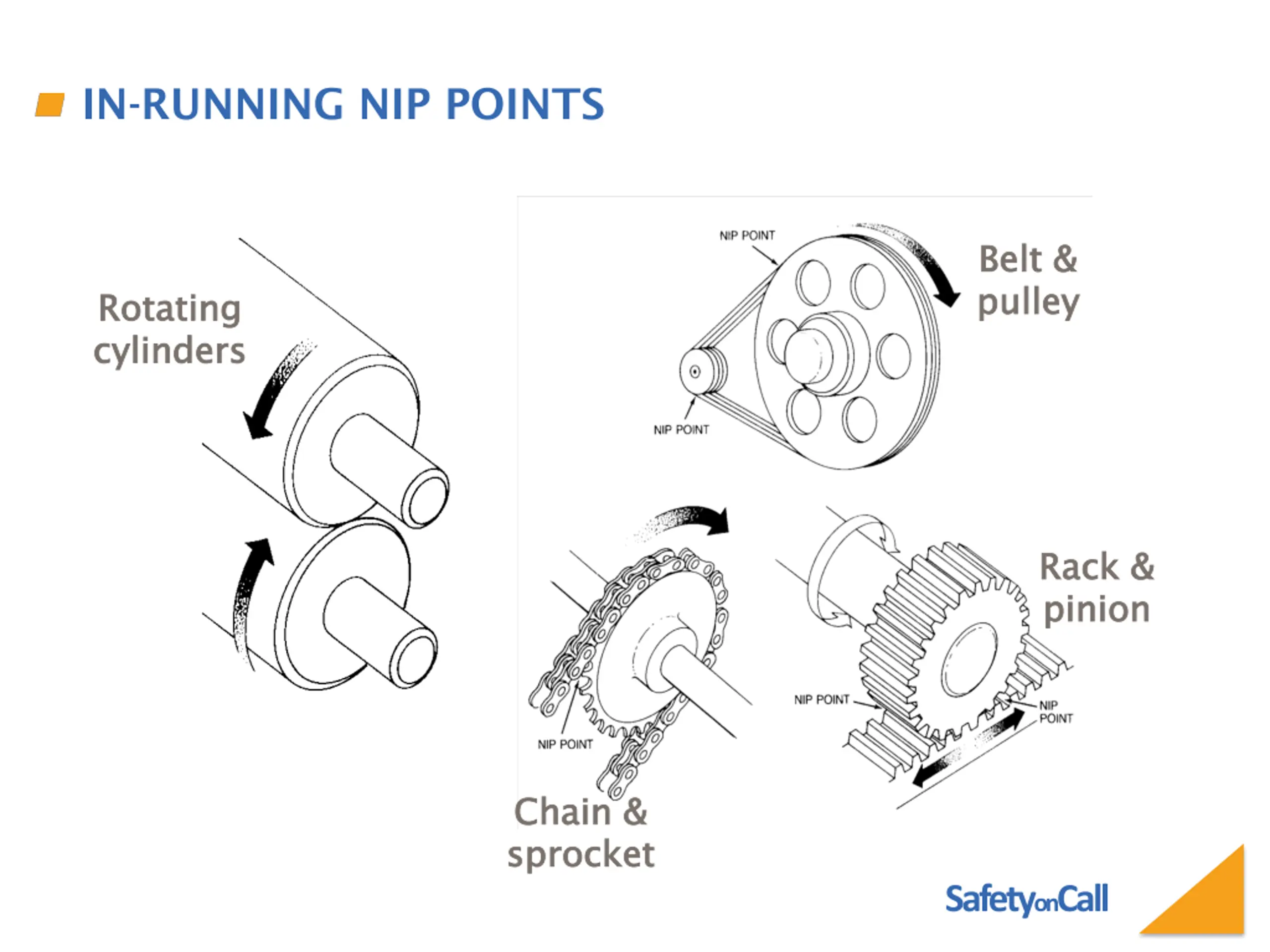 IN-RUNNING NIP POINTS

Rotating cylinders

NIP POINT

Belt & pulley

NIP POINT

Rack & pinion

NIP POINT

NIP POINT

NIP POINT

Chain & sprocket

SafetyonCall