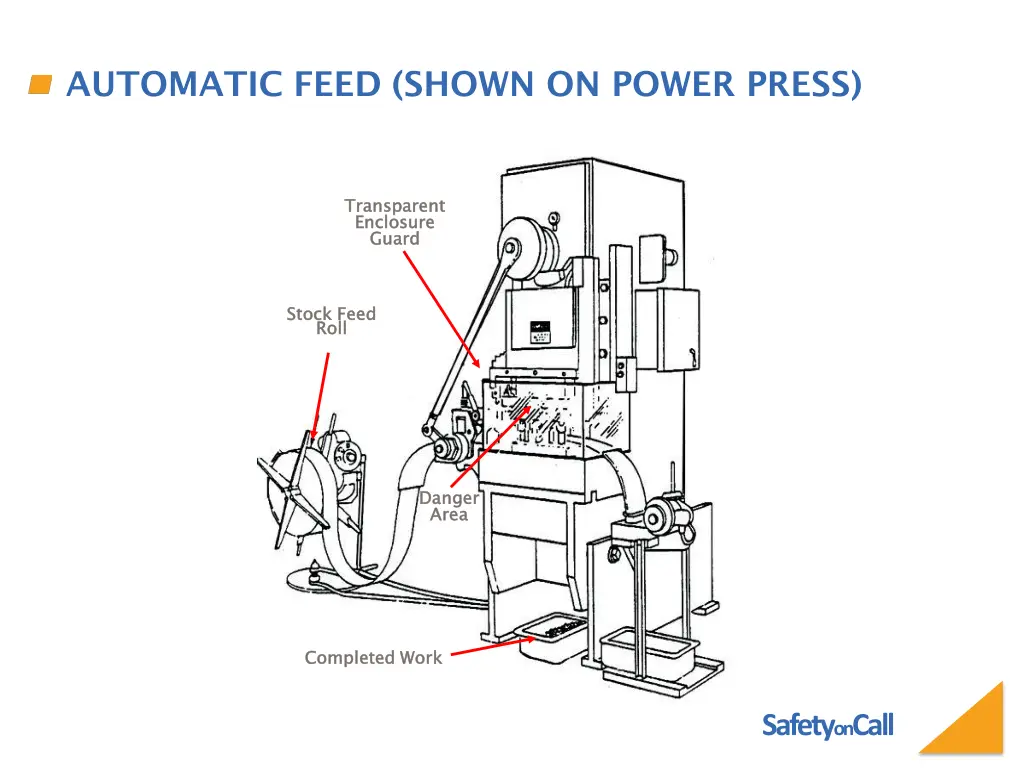 AUTOMATIC FEED (SHOWN ON POWER PRESS)

Transparent Enclosure Guard

Stock Feed Roll

Danger Area

Completed Work

SafetyonCall