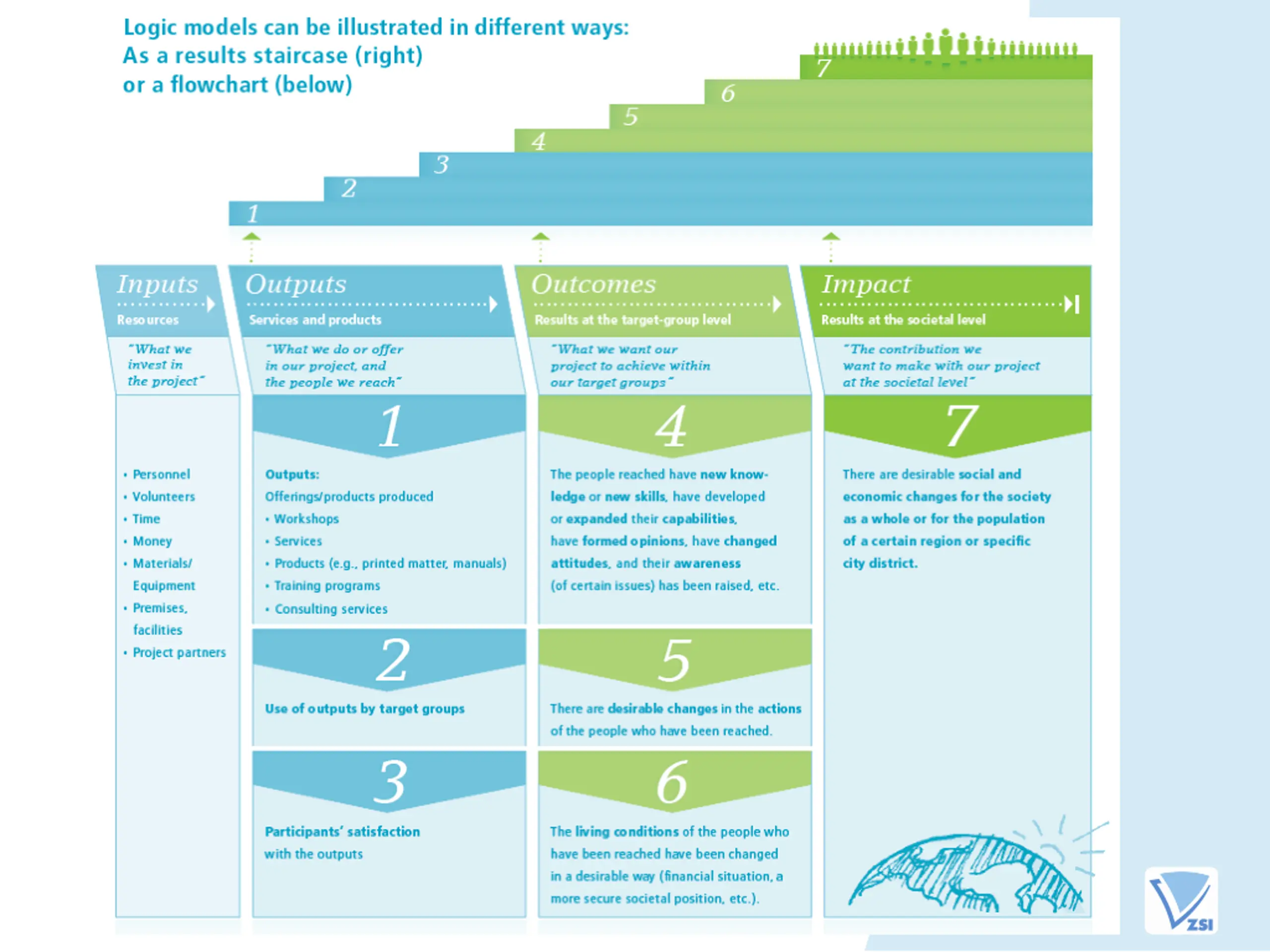 Logic models can be illustrated in different ways:
As a results staircase (right)
or a flowchart (below)

7
6
5
4
3
2
1

Inputs
Resources

"What we invest in the project"

• Personnel
• Volunteers
• Time
• Money
• Materials/ Equipment
• Premises, facilities
• Project partners

Outputs
Services and products

"What we do or offer in our project, and the people we reach"

1

Outputs:
Offerings/products produced
• Workshops
• Services
• Products (e.g., printed matter, manuals)
• Training programs
• Consulting services

2

Use of outputs by target groups

3

Participants' satisfaction with the outputs

Outcomes
Results at the target-group level

"What we want our project to achieve within our target groups"

4

The people reached have new knowledge or new skills, have developed or expanded their capabilities, have formed opinions, have changed attitudes, and their awareness (of certain issues) has been raised, etc.

5

There are desirable changes in the actions of the people who have been reached.

6

The living conditions of the people who have been reached have been changed in a desirable way (financial situation, a more secure societal position, etc.).

Impact
Results at the societal level

"The contribution we want to make with our project at the societal level"

7

There are desirable social and economic changes for the society as a whole or for the population of a certain region or specific city district.

ZSI