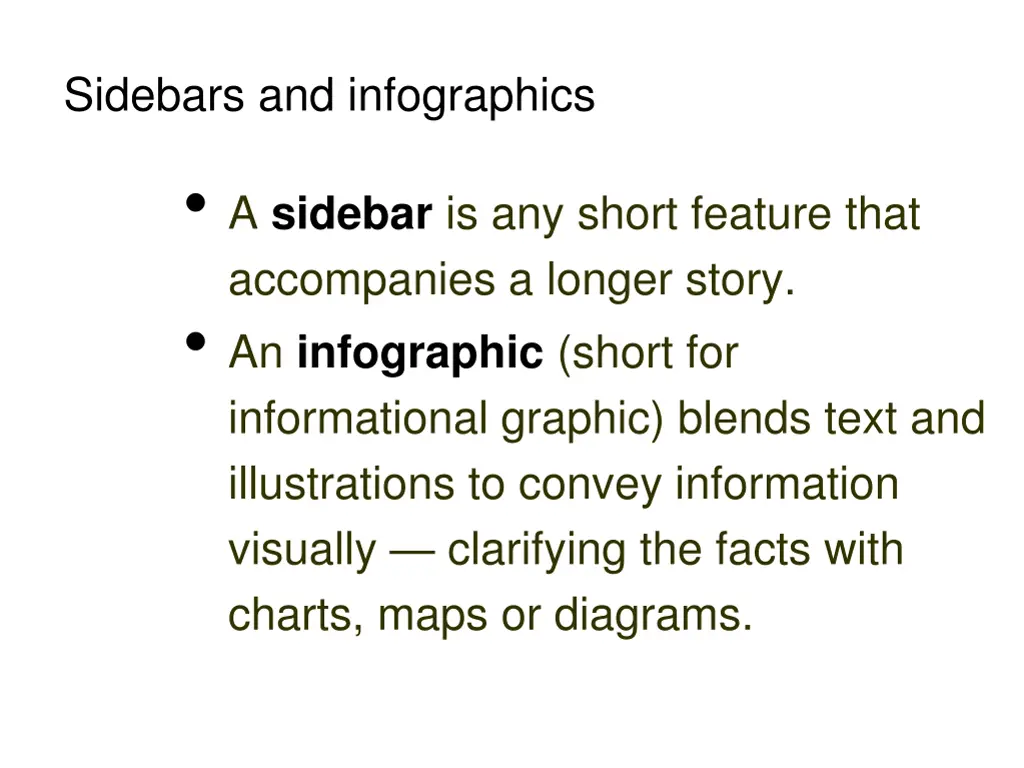 Sidebars and infographics

• A sidebar is any short feature that accompanies a longer story.

• An infographic (short for informational graphic) blends text and illustrations to convey information visually — clarifying the facts with charts, maps or diagrams.