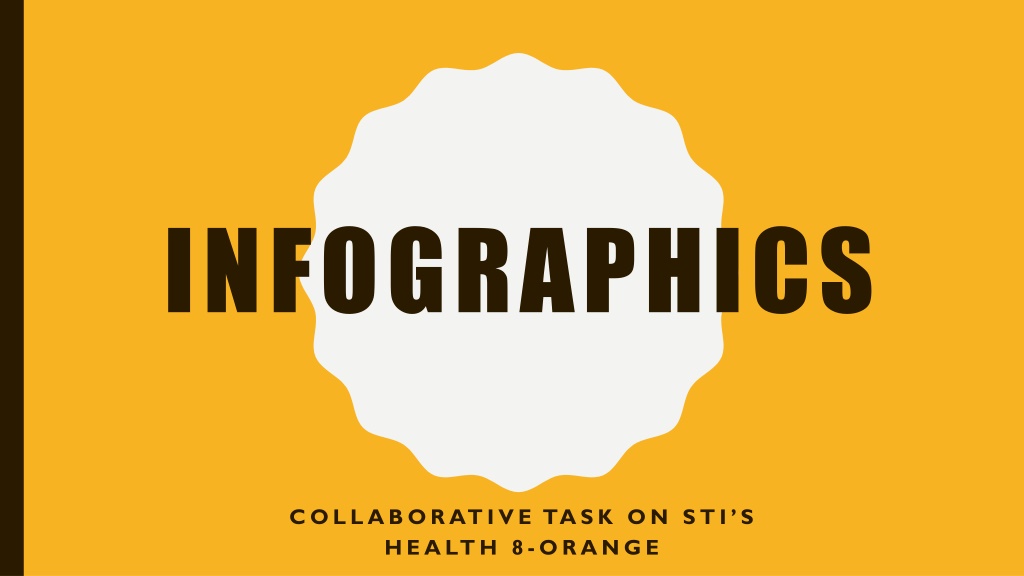 INFOGRAPHICS

COLLABORATIVE TASK ON STI'S
HEALTH 8-ORANGE