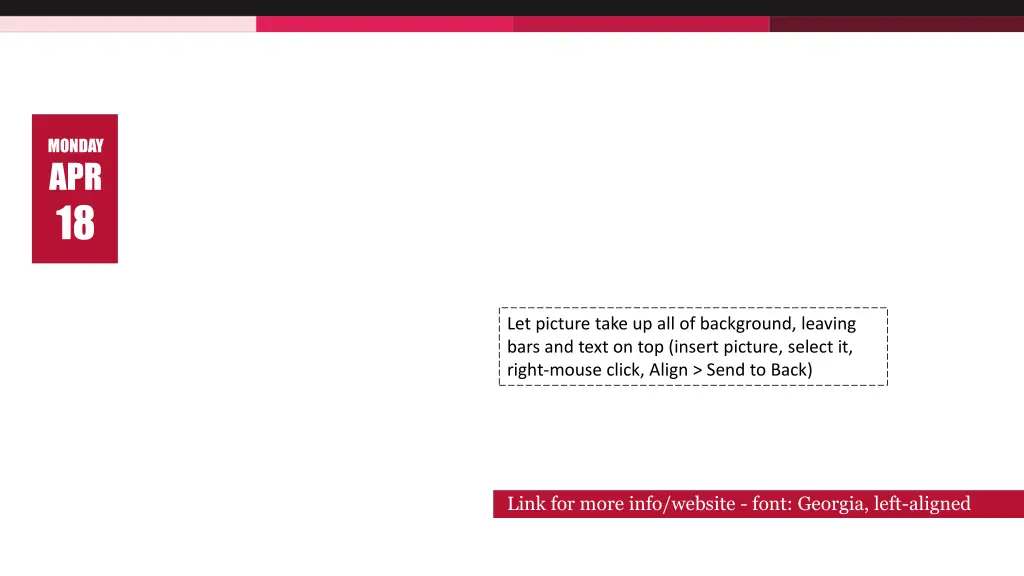 MONDAY
APR
18

Let picture take up all of background, leaving bars and text on top (insert picture, select it, right-mouse click, Align > Send to Back)

Link for more info/website - font: Georgia, left-aligned