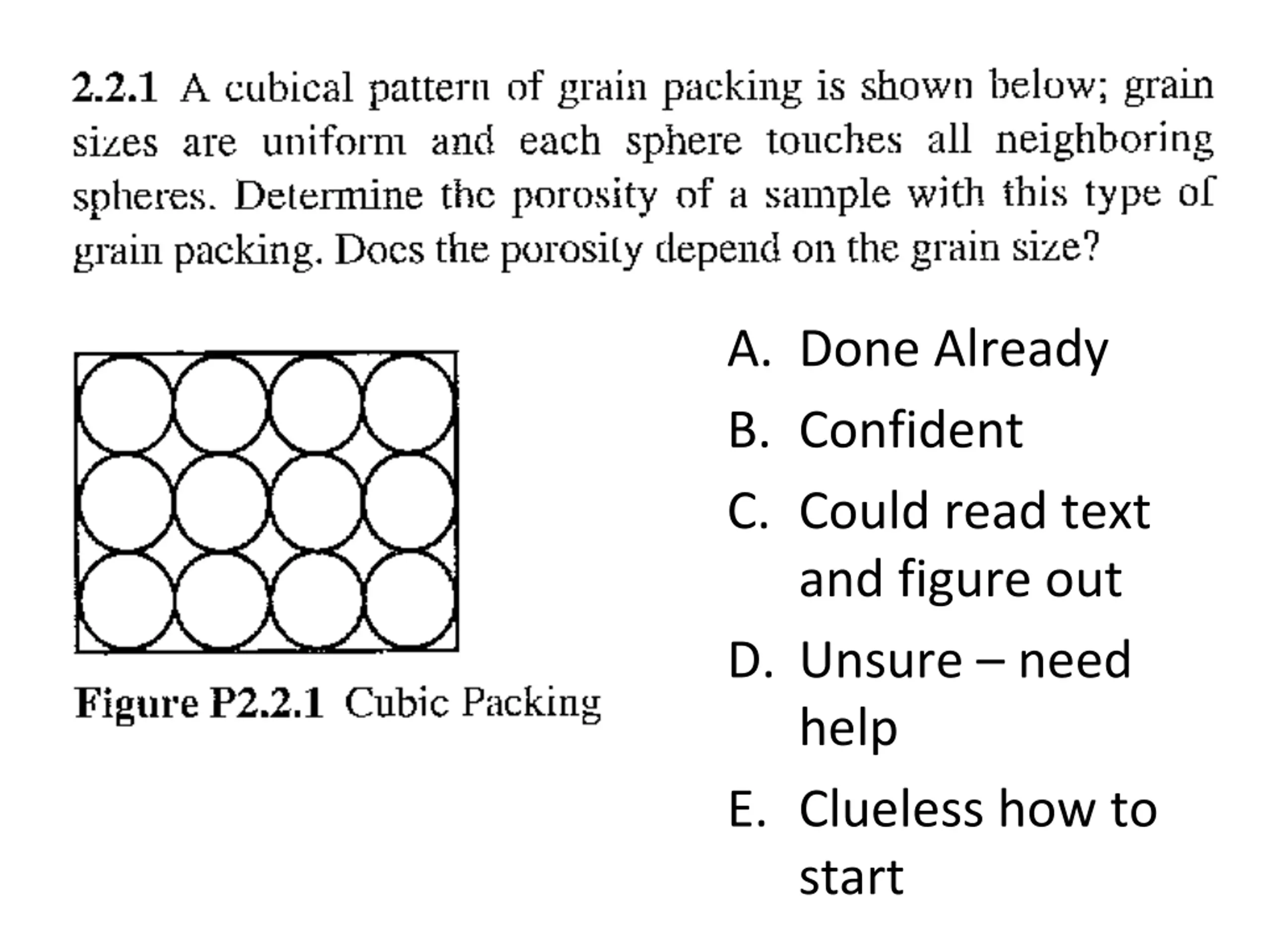 2.2.1 A cubical pattern of grain packing is shown below; grain sizes are uniform and each sphere touches all neighboring spheres. Determine the porosity of a sample with this type of grain packing. Does the porosity depend on the grain size?

Figure P2.2.1 Cubic Packing

A. Done Already
B. Confident
C. Could read text and figure out
D. Unsure – need help
E. Clueless how to start