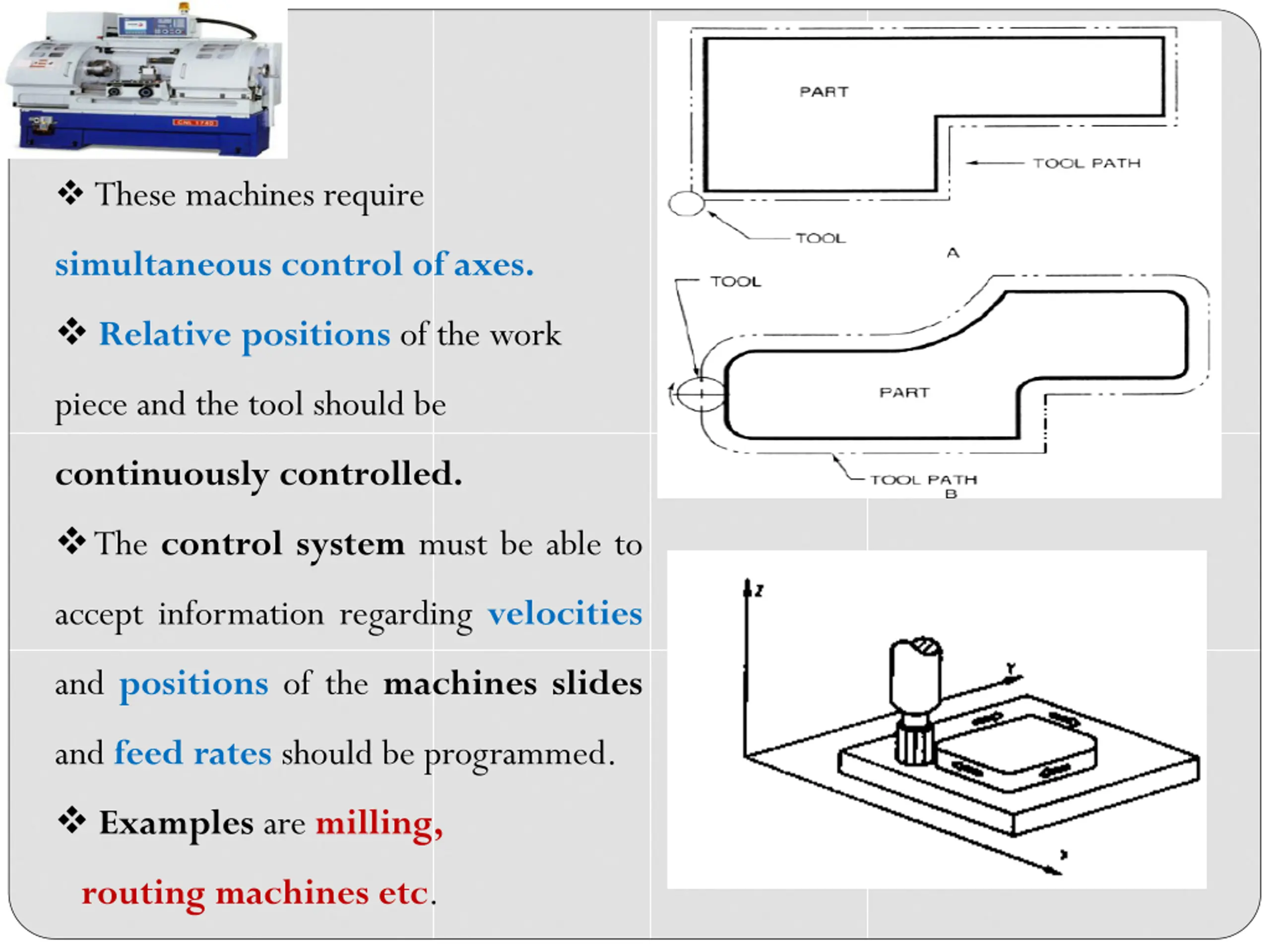 ❖ These machines require simultaneous control of axes.

❖ Relative positions of the work piece and the tool should be continuously controlled.

❖ The control system must be able to accept information regarding velocities and positions of the machines slides and feed rates should be programmed.

❖ Examples are milling, routing machines etc.

PART
TOOL PATH
TOOL
A
TOOL
PART
TOOL PATH
B

Z
Y
X