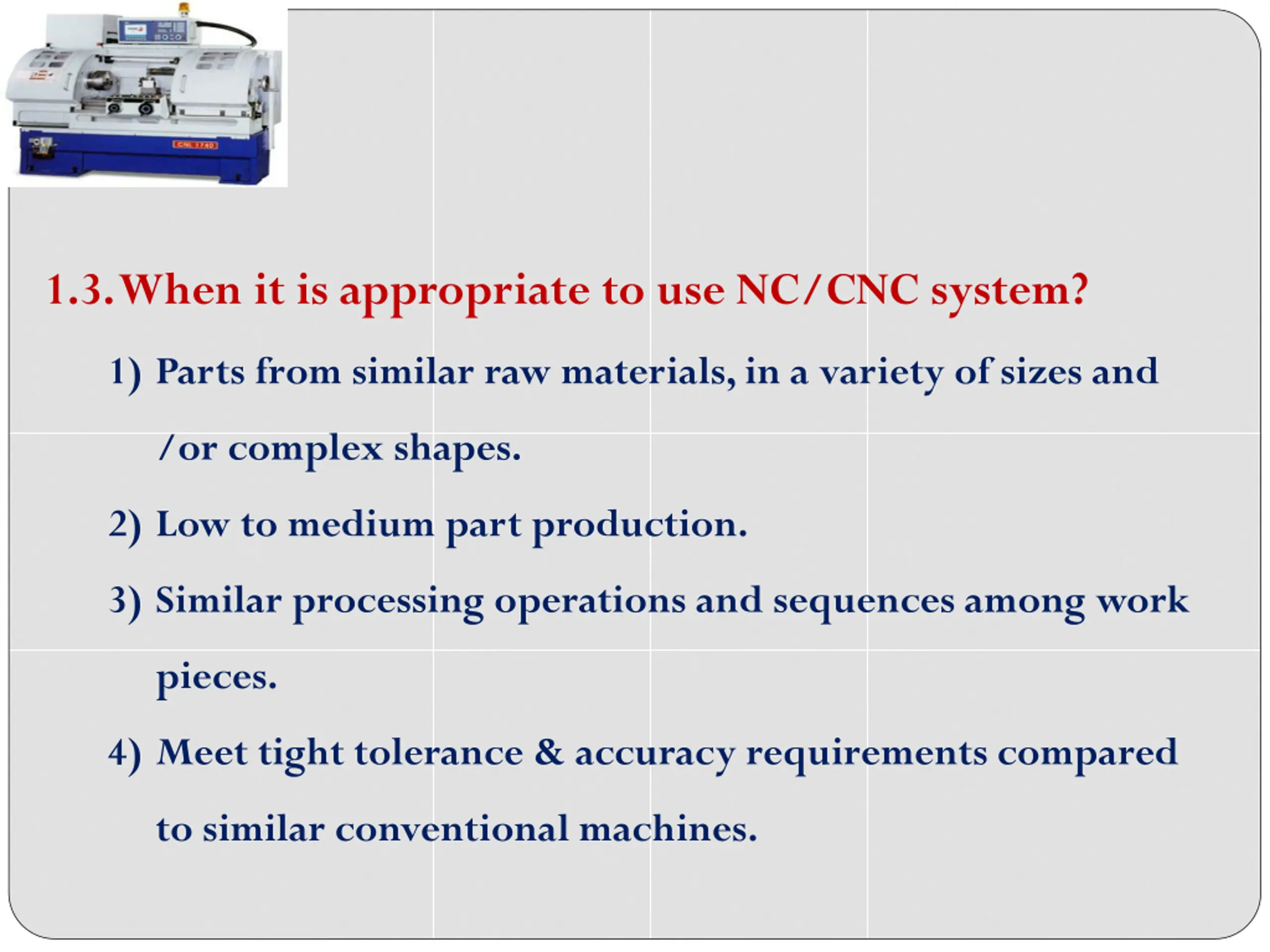 CNL 1740

1.3. When it is appropriate to use NC/CNC system?

1) Parts from similar raw materials, in a variety of sizes and /or complex shapes.

2) Low to medium part production.

3) Similar processing operations and sequences among work pieces.

4) Meet tight tolerance & accuracy requirements compared to similar conventional machines.