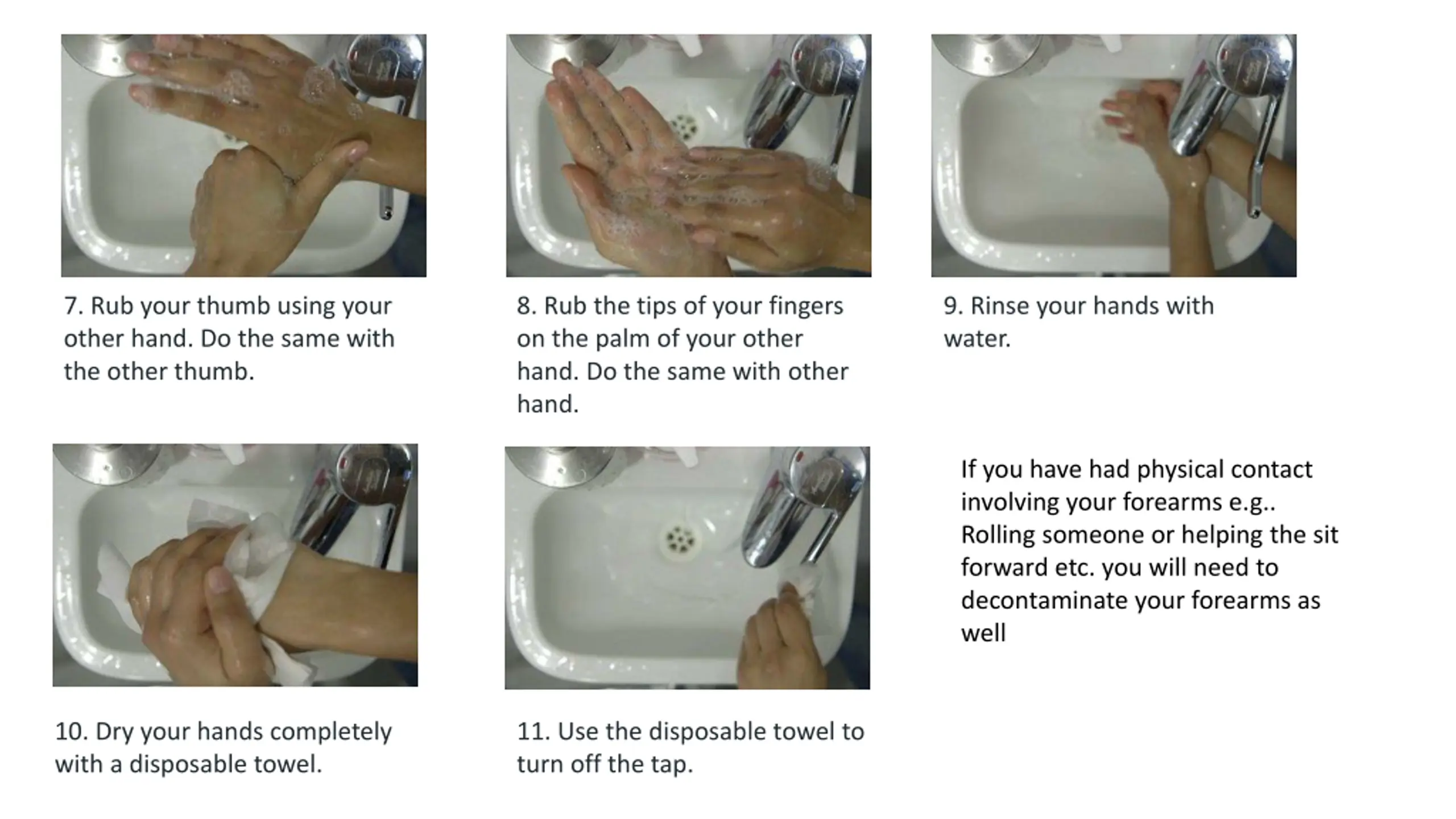 7. Rub your thumb using your other hand. Do the same with the other thumb.

8. Rub the tips of your fingers on the palm of your other hand. Do the same with other hand.

9. Rinse your hands with water.

10. Dry your hands completely with a disposable towel.

11. Use the disposable towel to turn off the tap.

If you have had physical contact involving your forearms e.g.. Rolling someone or helping the sit forward etc. you will need to decontaminate your forearms as well