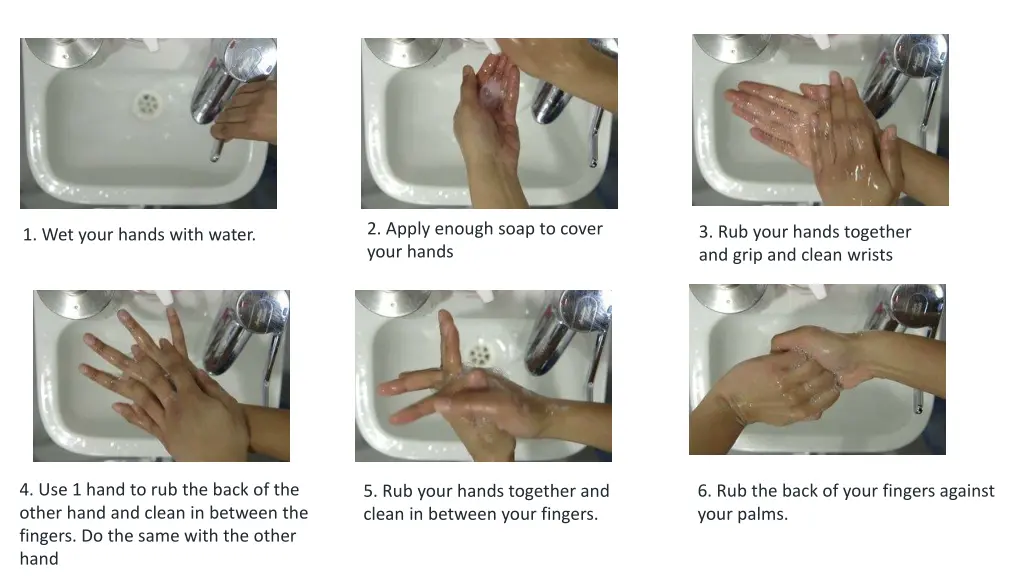 1. Wet your hands with water.

2. Apply enough soap to cover your hands

3. Rub your hands together and grip and clean wrists

4. Use 1 hand to rub the back of the other hand and clean in between the fingers. Do the same with the other hand

5. Rub your hands together and clean in between your fingers.

6. Rub the back of your fingers against your palms.