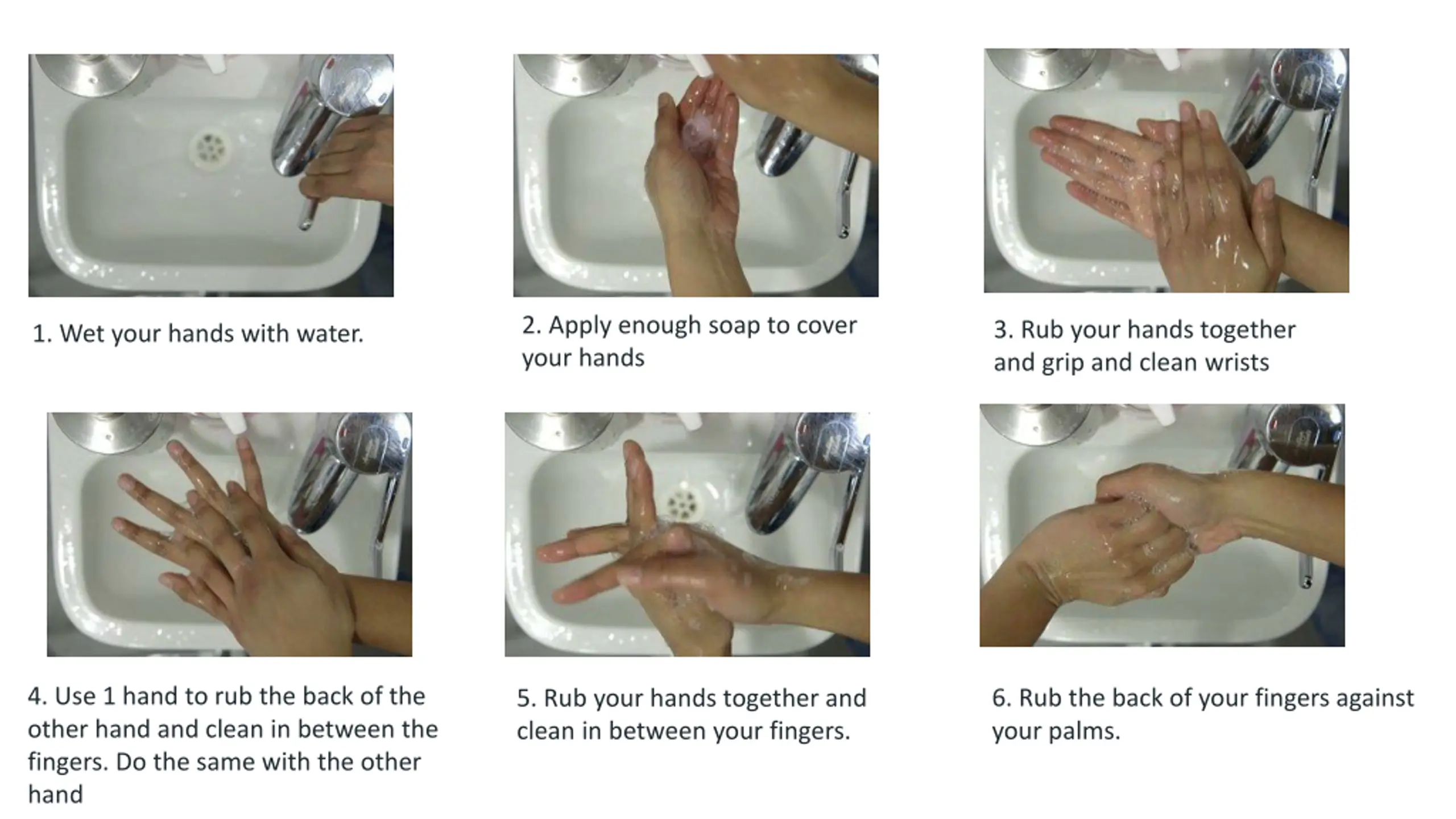 1. Wet your hands with water.

2. Apply enough soap to cover your hands

3. Rub your hands together and grip and clean wrists

4. Use 1 hand to rub the back of the other hand and clean in between the fingers. Do the same with the other hand

5. Rub your hands together and clean in between your fingers.

6. Rub the back of your fingers against your palms.