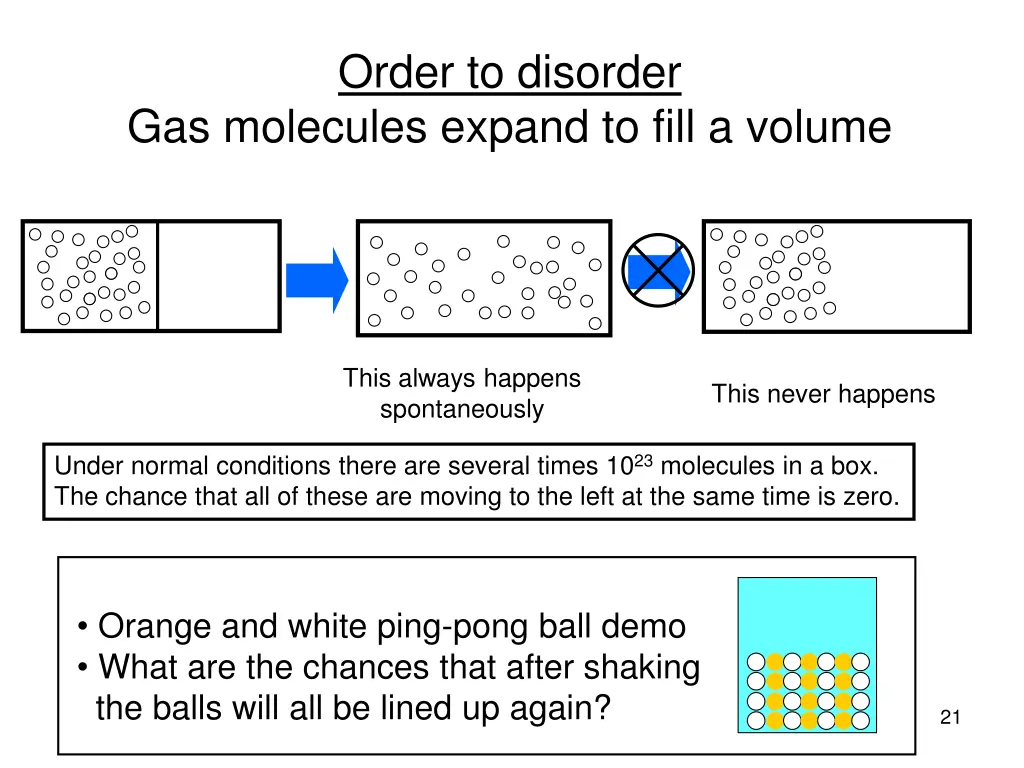 Order to disorder
Gas molecules expand to fill a volume

This always happens spontaneously

This never happens

Under normal conditions there are several times $10^{23}$ molecules in a box. The chance that all of these are moving to the left at the same time is zero.

• Orange and white ping-pong ball demo
• What are the chances that after shaking the balls will all be lined up again?

21