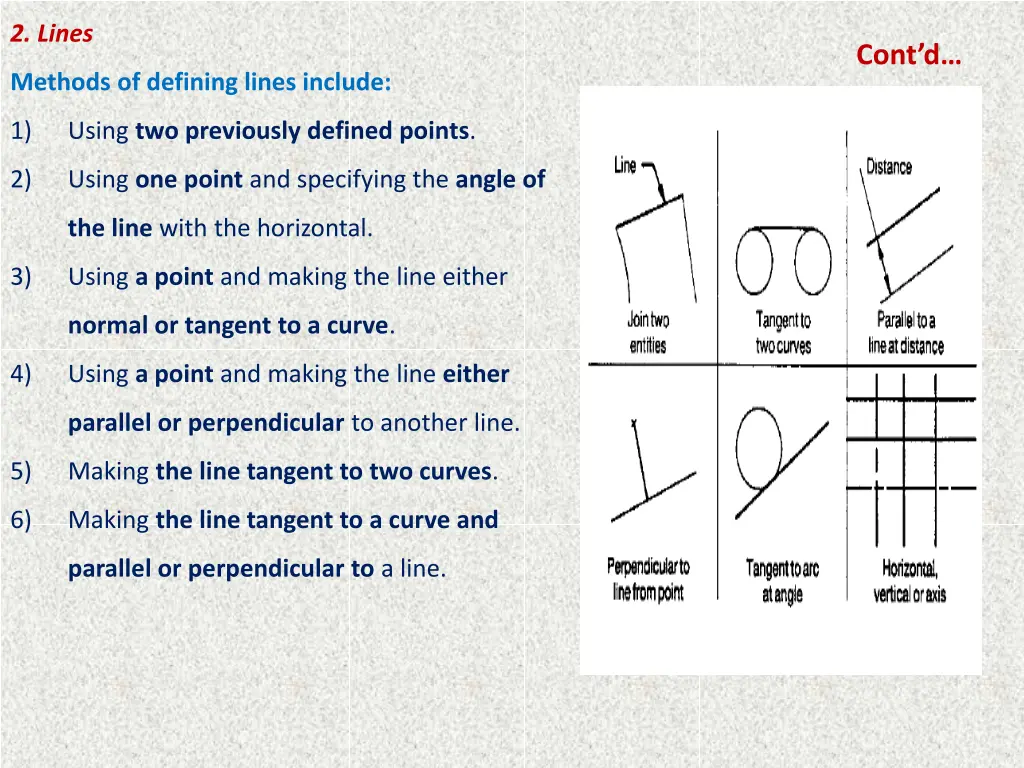 2. Lines

Cont'd…

Methods of defining lines include:

1) Using two previously defined points.

2) Using one point and specifying the angle of the line with the horizontal.

3) Using a point and making the line either normal or tangent to a curve.

4) Using a point and making the line either parallel or perpendicular to another line.

5) Making the line tangent to two curves.

6) Making the line tangent to a curve and parallel or perpendicular to a line.

Line

Distance

Join two entities

Tangent to two curves

Parallel to a line at distance

Perpendicular to line from point

Tangent to arc at angle

Horizontal, vertical or axis