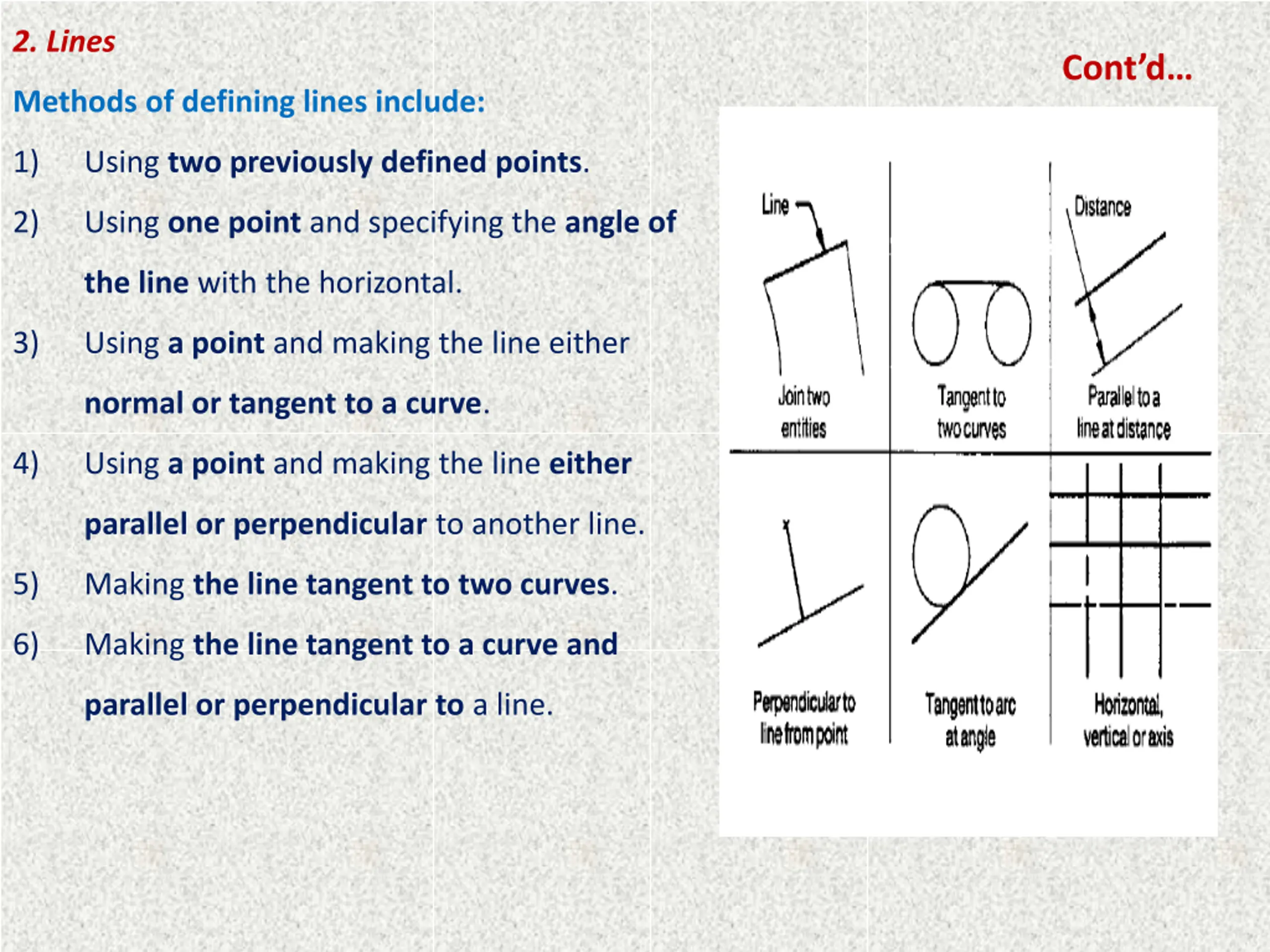 2. Lines

Cont'd...

Methods of defining lines include:

1) Using two previously defined points.

2) Using one point and specifying the angle of the line with the horizontal.

3) Using a point and making the line either normal or tangent to a curve.

4) Using a point and making the line either parallel or perpendicular to another line.

5) Making the line tangent to two curves.

6) Making the line tangent to a curve and parallel or perpendicular to a line.

Line

Join two entities

Tangent to two curves

Distance

Parallel to a line at distance

Perpendicular to line from point

Tangent to arc at angle

Horizontal, vertical or axis