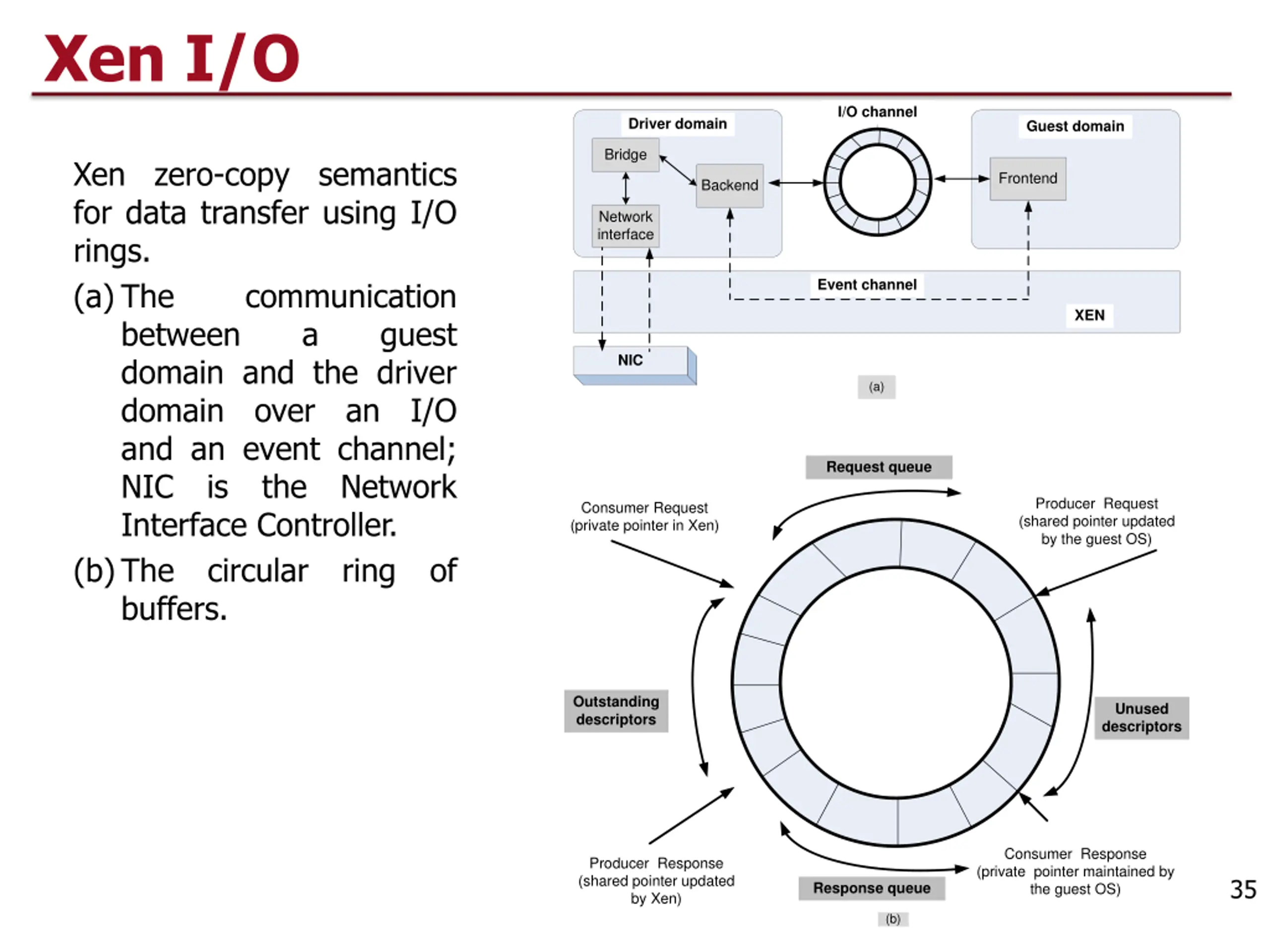 Xen I/O

Xen zero-copy semantics for data transfer using I/O rings.

(a) The communication between a guest domain and the driver domain over an I/O and an event channel; NIC is the Network Interface Controller.

(b) The circular ring of buffers.

Driver domain
Bridge
Backend
Network interface
I/O channel
Guest domain
Frontend
Event channel
XEN
NIC
(a)

Request queue
Consumer Request (private pointer in Xen)
Producer Request (shared pointer updated by the guest OS)
Outstanding descriptors
Unused descriptors
Producer Response (shared pointer updated by Xen)
Response queue
Consumer Response (private pointer maintained by the guest OS)
(b)

35