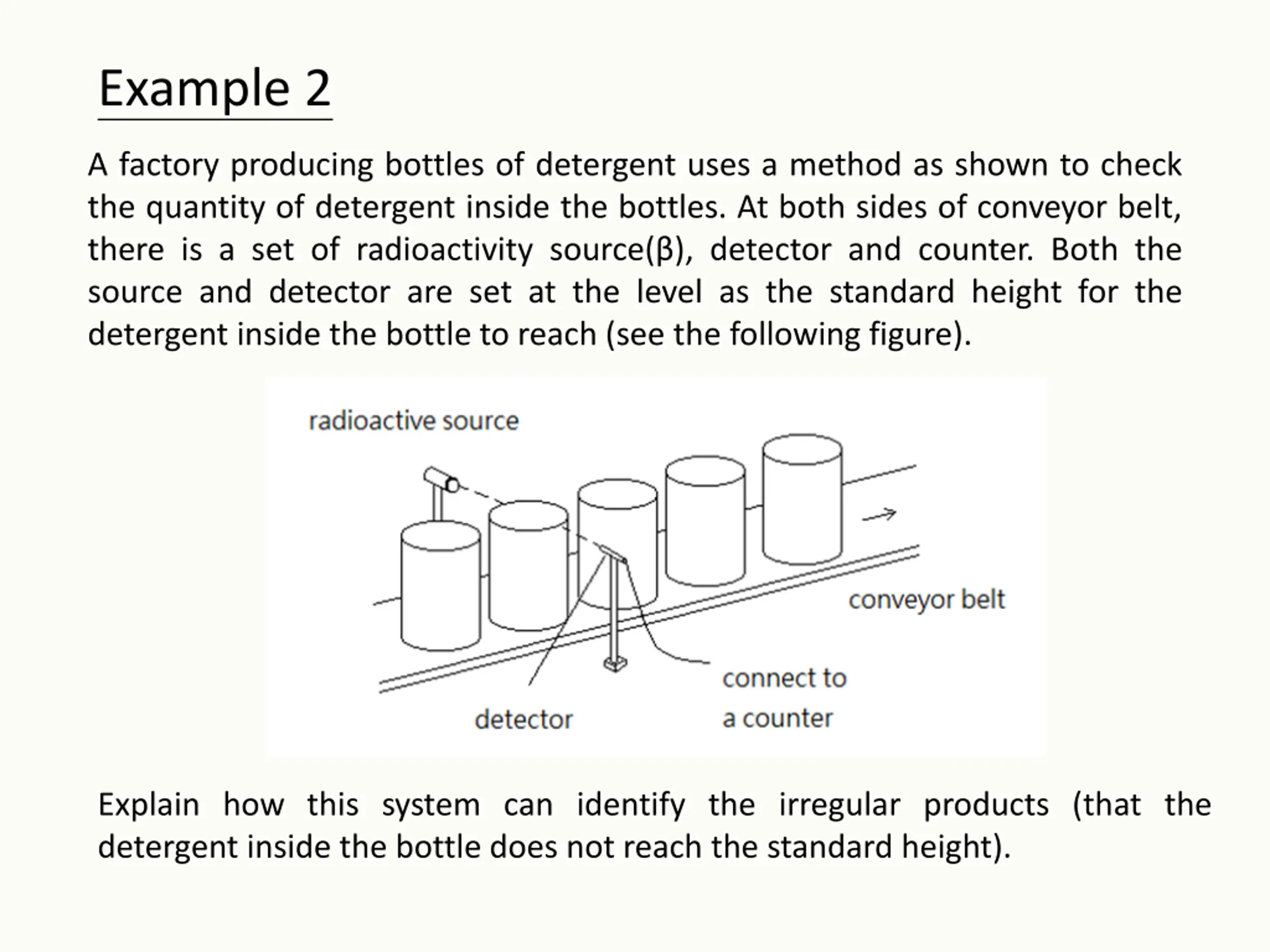 Example 2

A factory producing bottles of detergent uses a method as shown to check the quantity of detergent inside the bottles. At both sides of conveyor belt, there is a set of radioactivity source(β), detector and counter. Both the source and detector are set at the level as the standard height for the detergent inside the bottle to reach (see the following figure).

radioactive source

conveyor belt

connect to a counter

detector

Explain how this system can identify the irregular products (that the detergent inside the bottle does not reach the standard height).