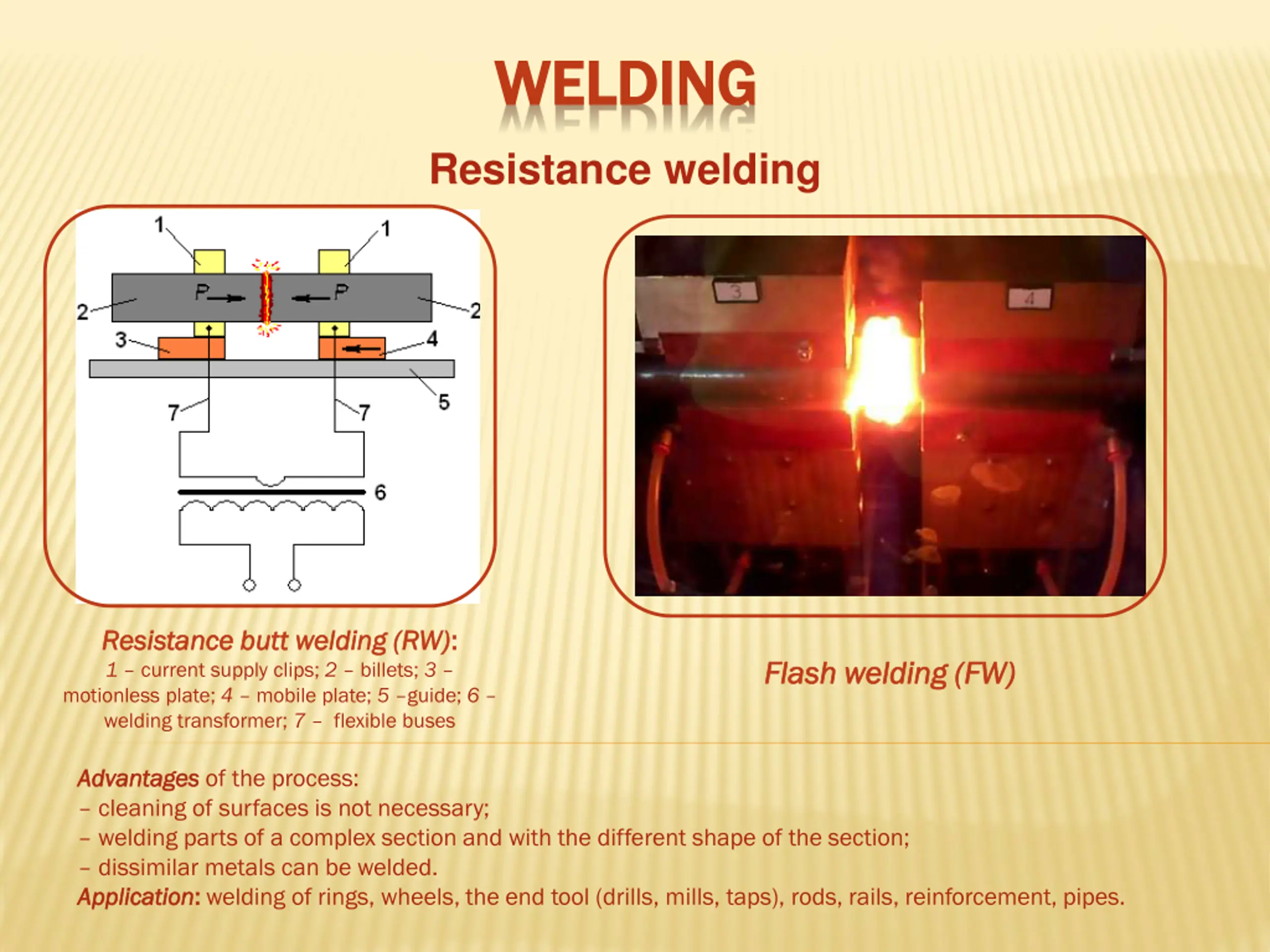 WELDING

Resistance welding

1
1
P
P
2
2
3
4
5
7
7
6

3
4

Resistance butt welding (RW):
1 – current supply clips; 2 – billets; 3 – motionless plate; 4 – mobile plate; 5 –guide; 6 – welding transformer; 7 – flexible buses

Flash welding (FW)

Advantages of the process:
– cleaning of surfaces is not necessary;
– welding parts of a complex section and with the different shape of the section;
– dissimilar metals can be welded.
Application: welding of rings, wheels, the end tool (drills, mills, taps), rods, rails, reinforcement, pipes.