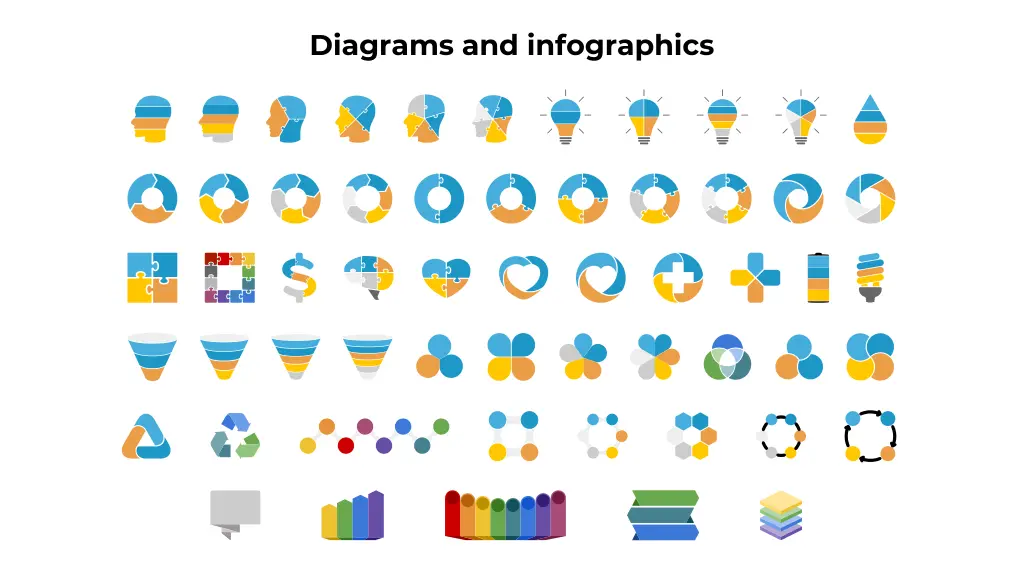 Diagrams and infographics