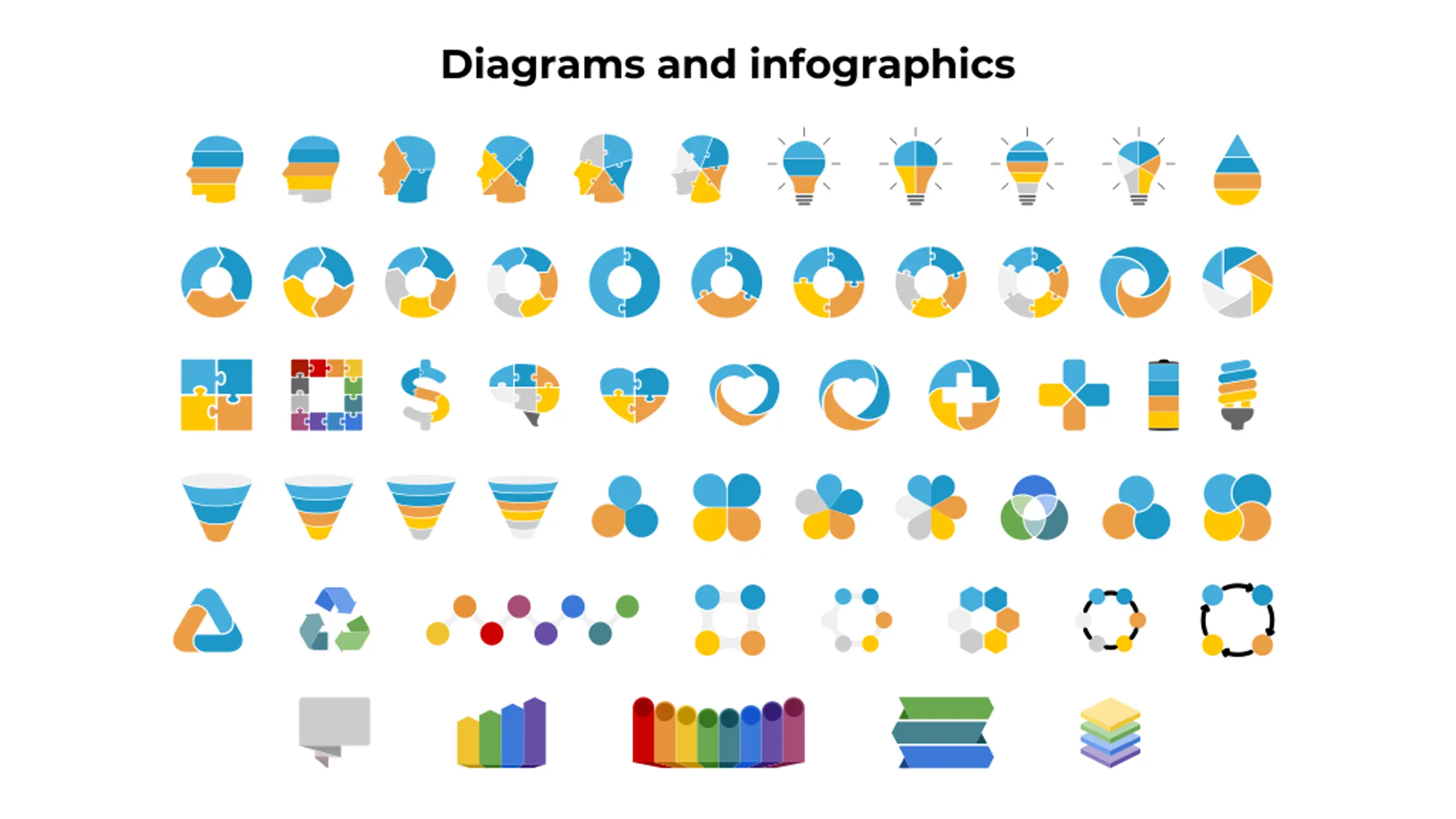 Diagrams and infographics