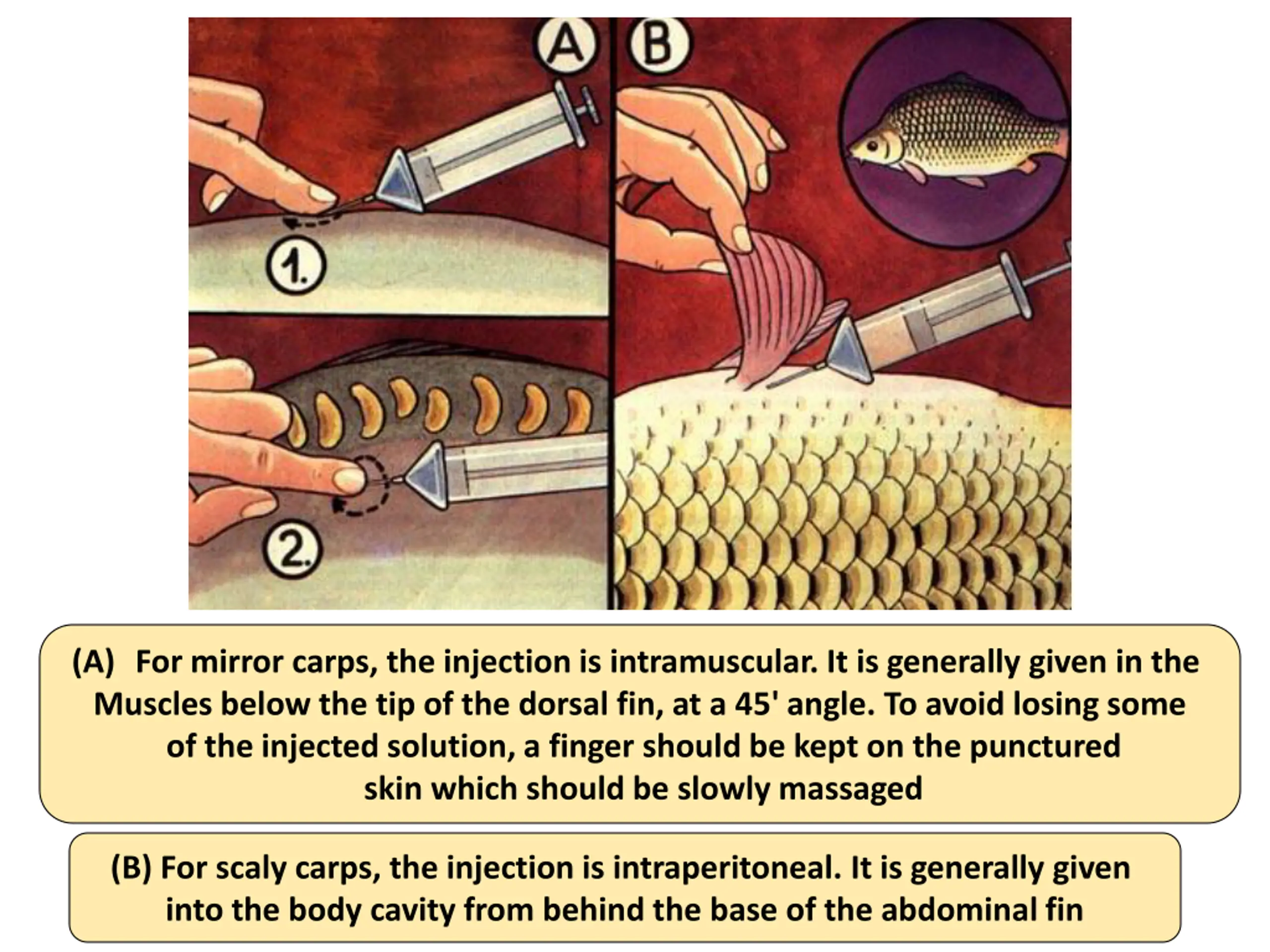 A

B

1.

2.

(A) For mirror carps, the injection is intramuscular. It is generally given in the Muscles below the tip of the dorsal fin, at a 45' angle. To avoid losing some of the injected solution, a finger should be kept on the punctured skin which should be slowly massaged

(B) For scaly carps, the injection is intraperitoneal. It is generally given into the body cavity from behind the base of the abdominal fin