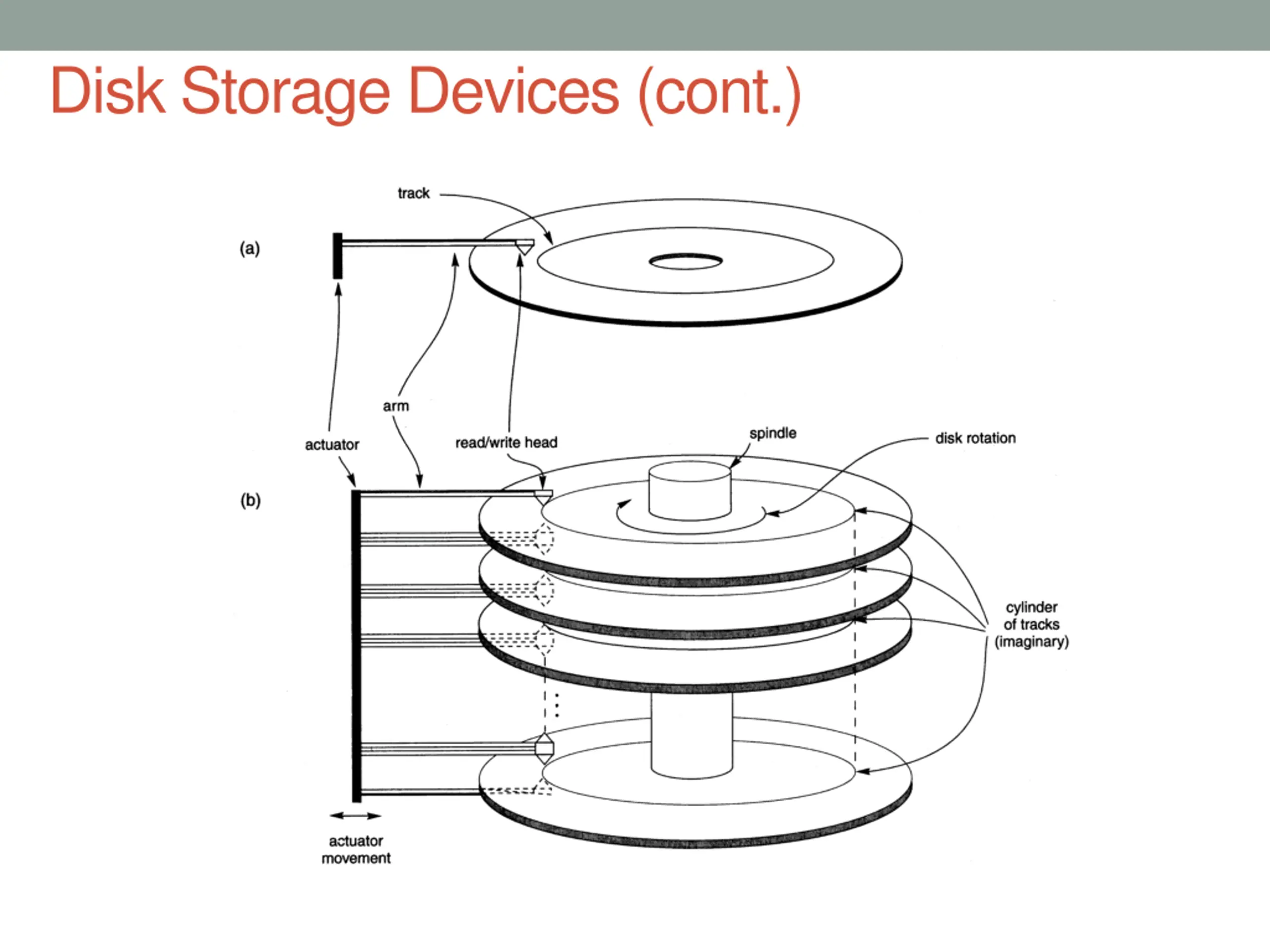 Disk Storage Devices (cont.)

track

(a)

arm

actuator

read/write head

spindle

disk rotation

(b)

cylinder of tracks (imaginary)

actuator movement