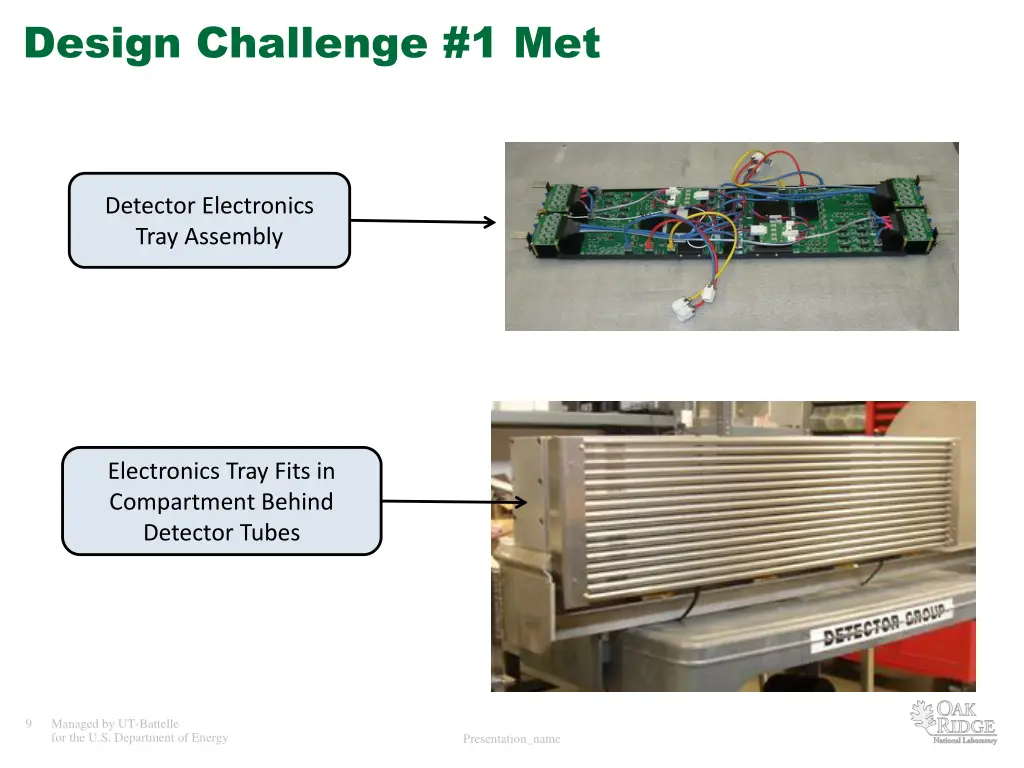 Design Challenge #1 Met

Detector Electronics Tray Assembly

Electronics Tray Fits in Compartment Behind Detector Tubes

DETECTOR GROUP

9 Managed by UT-Battelle for the U.S. Department of Energy

Presentation_name

OAK RIDGE National Laboratory