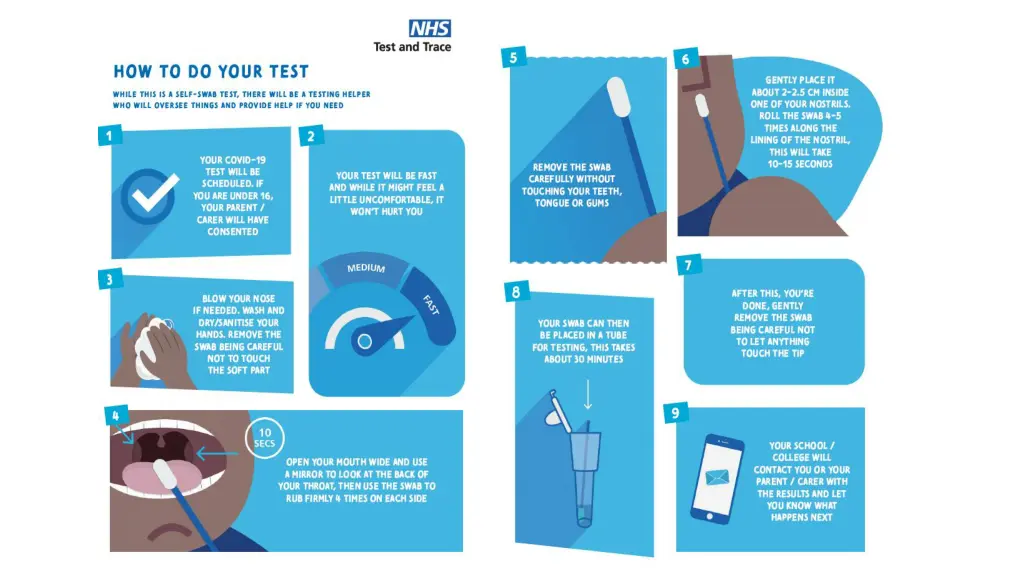 NHS
Test and Trace

HOW TO DO YOUR TEST

WHILE THIS IS A SELF-SWAB TEST, THERE WILL BE A TESTING HELPER WHO WILL OVERSEE THINGS AND PROVIDE HELP IF YOU NEED

1
YOUR COVID-19 TEST WILL BE SCHEDULED. IF YOU ARE UNDER 16, YOUR PARENT / CARER WILL HAVE CONSENTED

2
YOUR TEST WILL BE FAST AND WHILE IT MIGHT FEEL A LITTLE UNCOMFORTABLE, IT WON'T HURT YOU

MEDIUM
FAST

3
BLOW YOUR NOSE IF NEEDED. WASH AND DRY/SANITISE YOUR HANDS. REMOVE THE SWAB BEING CAREFUL NOT TO TOUCH THE SOFT PART

4
10 SECS
OPEN YOUR MOUTH WIDE AND USE A MIRROR TO LOOK AT THE BACK OF YOUR THROAT, THEN USE THE SWAB TO RUB FIRMLY 4 TIMES ON EACH SIDE

5
REMOVE THE SWAB CAREFULLY WITHOUT TOUCHING YOUR TEETH, TONGUE OR GUMS

6
GENTLY PLACE IT ABOUT 2-2.5 CM INSIDE ONE OF YOUR NOSTRILS. ROLL THE SWAB 4-5 TIMES ALONG THE LINING OF THE NOSTRIL, THIS WILL TAKE 10-15 SECONDS

7
AFTER THIS, YOU'RE DONE, GENTLY REMOVE THE SWAB BEING CAREFUL NOT TO LET ANYTHING TOUCH THE TIP

8
YOUR SWAB CAN THEN BE PLACED IN A TUBE FOR TESTING, THIS TAKES ABOUT 30 MINUTES

9
YOUR SCHOOL / COLLEGE WILL CONTACT YOU OR YOUR PARENT / CARER WITH THE RESULTS AND LET YOU KNOW WHAT HAPPENS NEXT