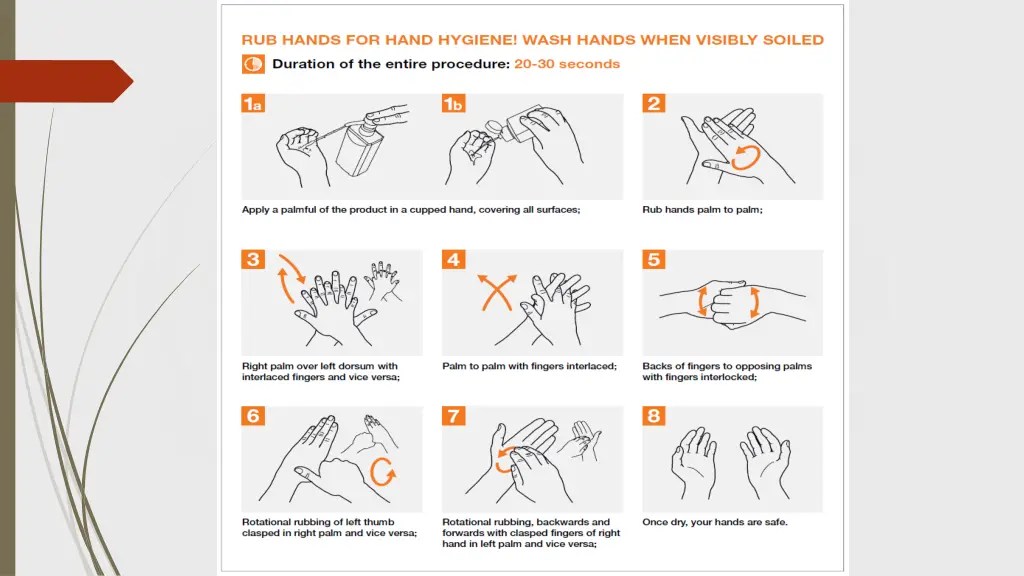 RUB HANDS FOR HAND HYGIENE! WASH HANDS WHEN VISIBLY SOILED

Duration of the entire procedure: 20-30 seconds

1a

1b

Apply a palmful of the product in a cupped hand, covering all surfaces;

2

Rub hands palm to palm;

3

Right palm over left dorsum with interlaced fingers and vice versa;

4

Palm to palm with fingers interlaced;

5

Backs of fingers to opposing palms with fingers interlocked;

6

Rotational rubbing of left thumb clasped in right palm and vice versa;

7

Rotational rubbing, backwards and forwards with clasped fingers of right hand in left palm and vice versa;

8

Once dry, your hands are safe.